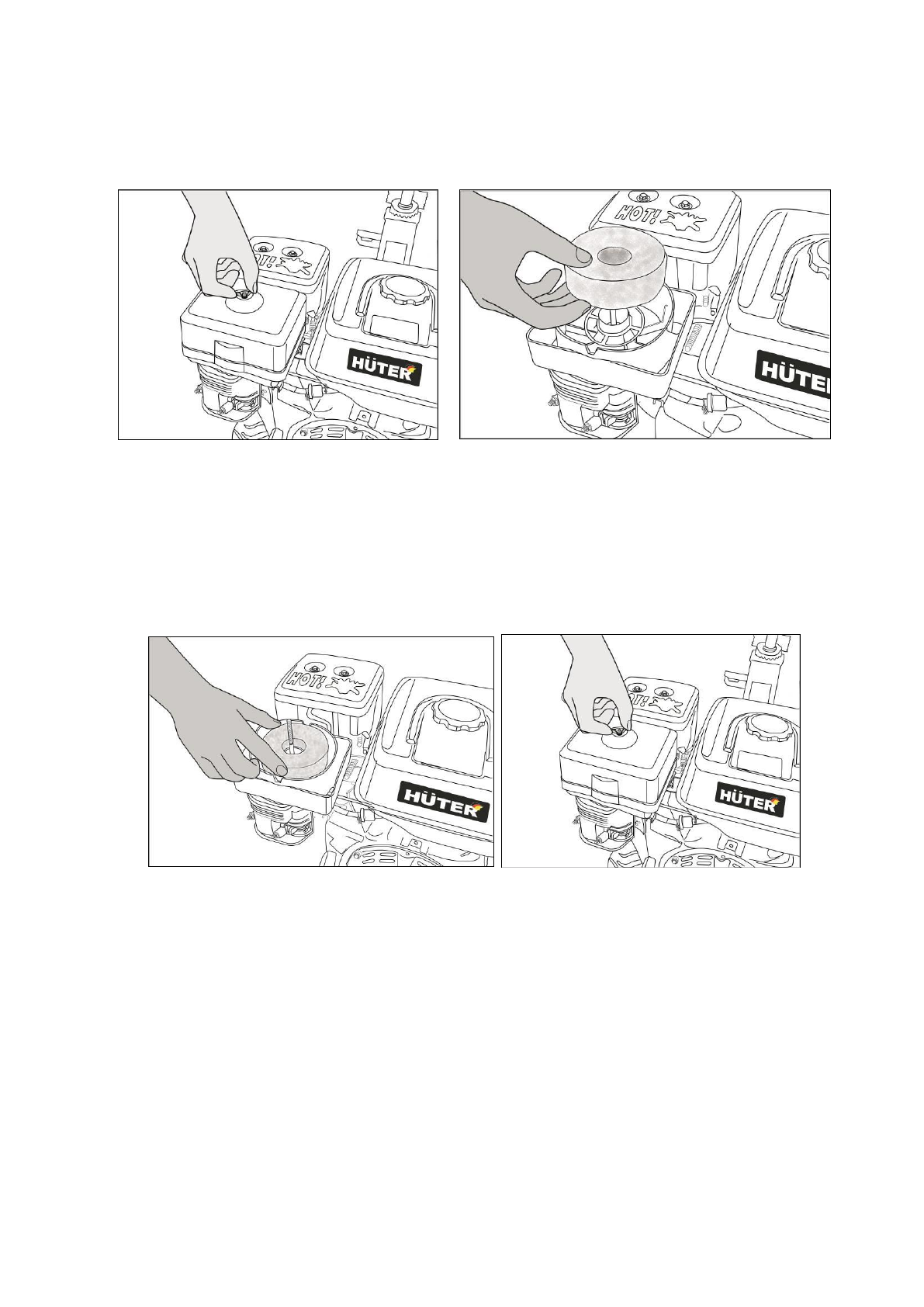 HOT!

HÜTER

HOT!

HÜTER

HOT!

HÜTER

HOT!

HÜTER