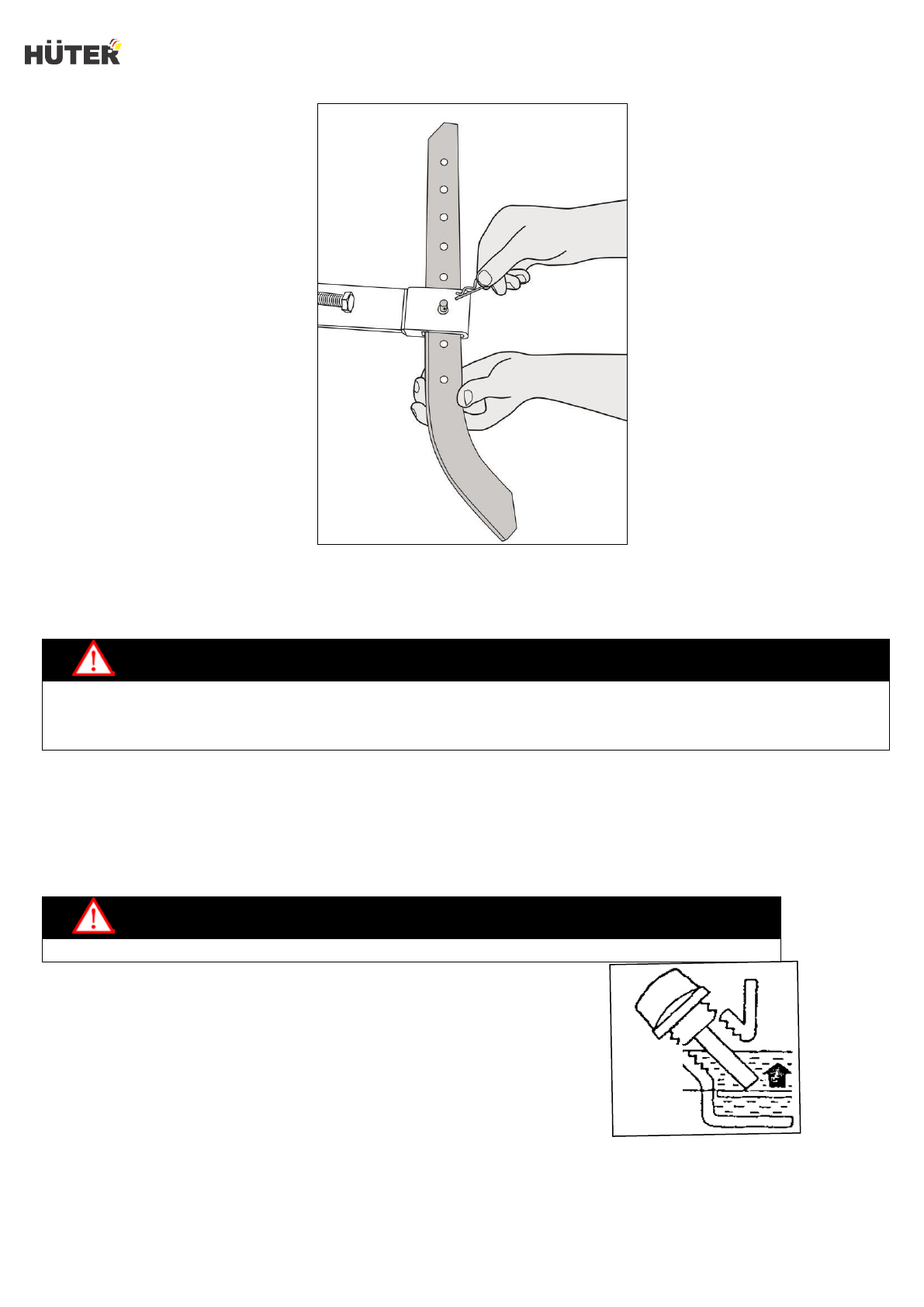 HÜTER