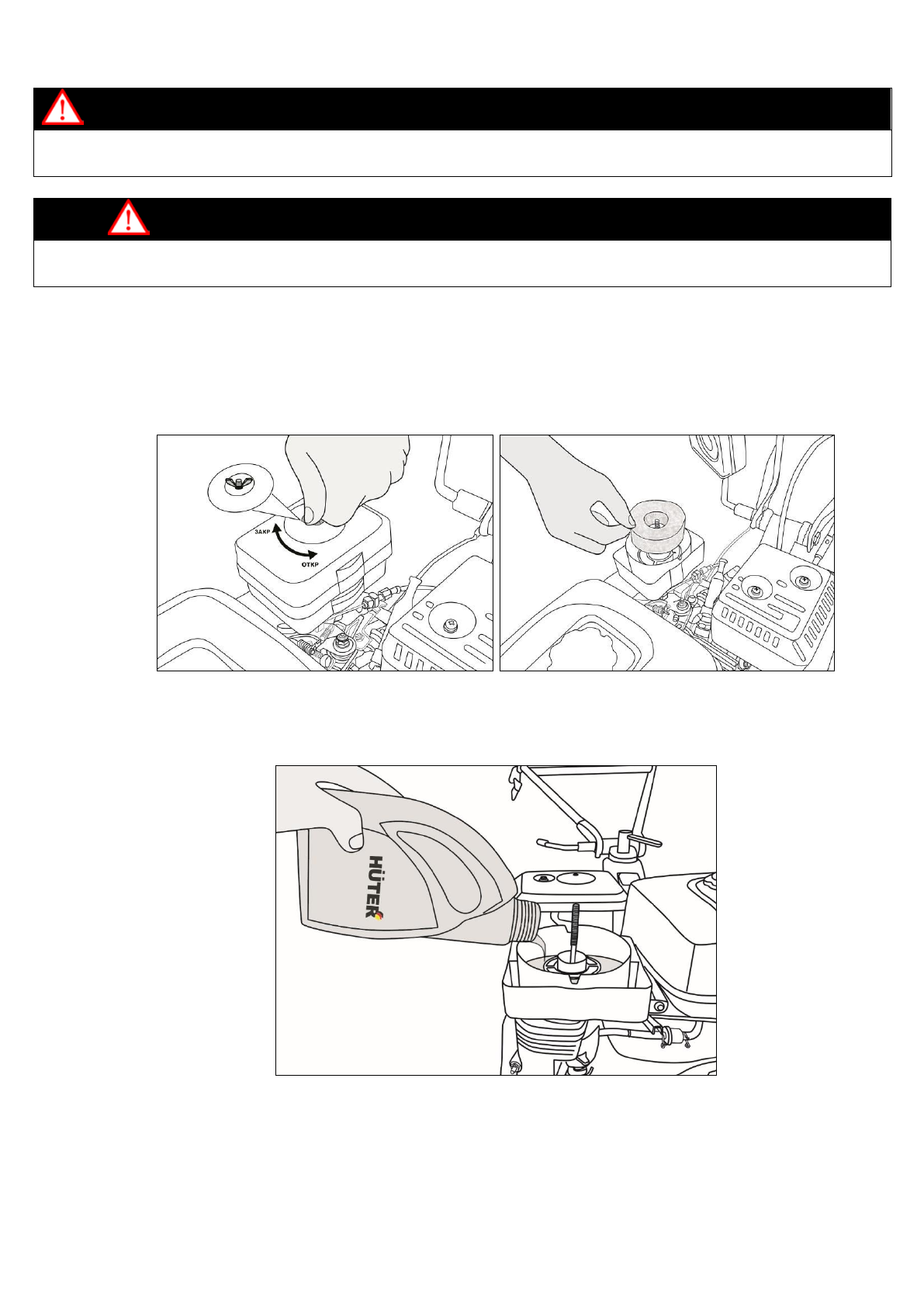 ЗАКР
ОТКР

HÜTER