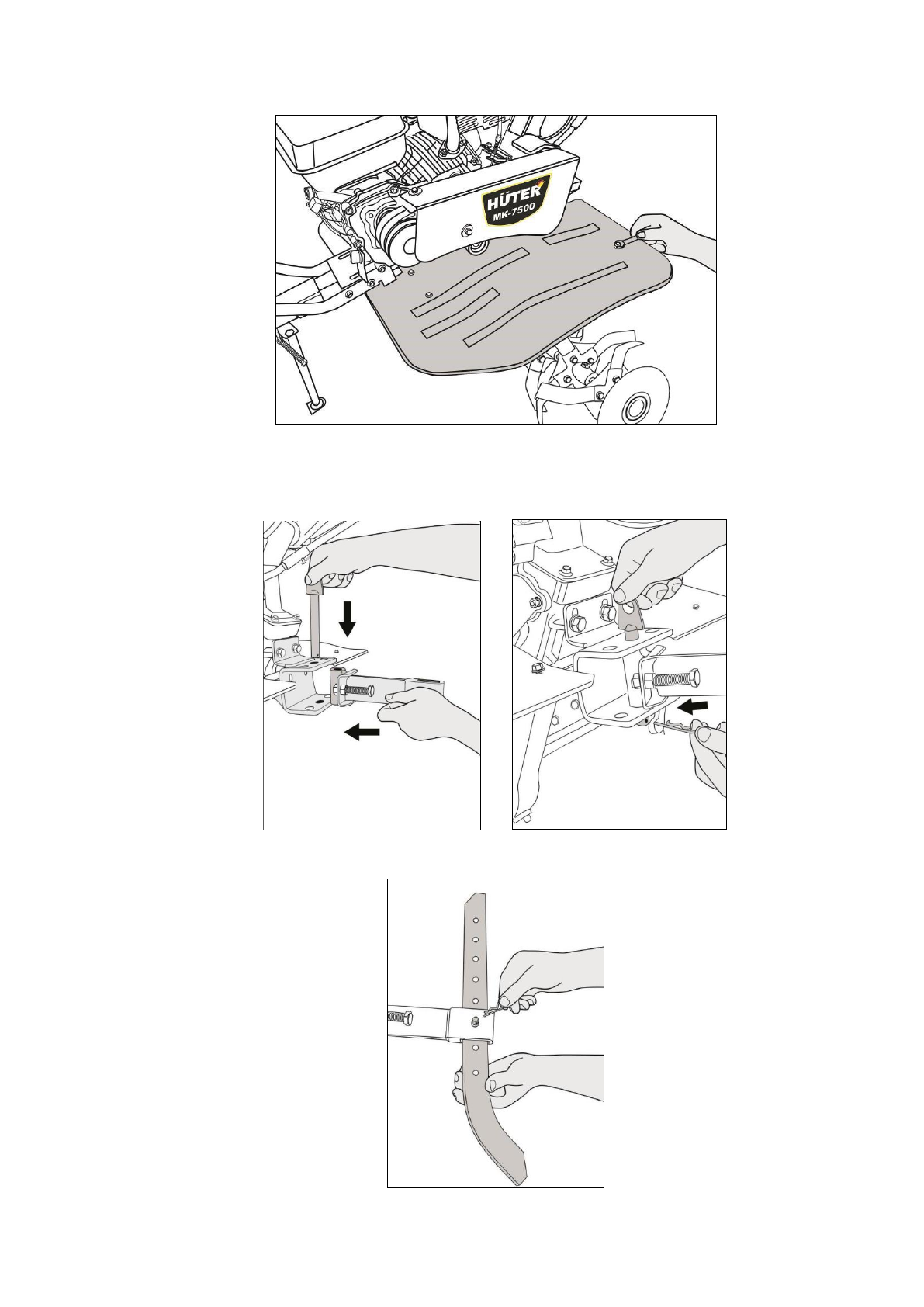 HÜTER
MK-7500