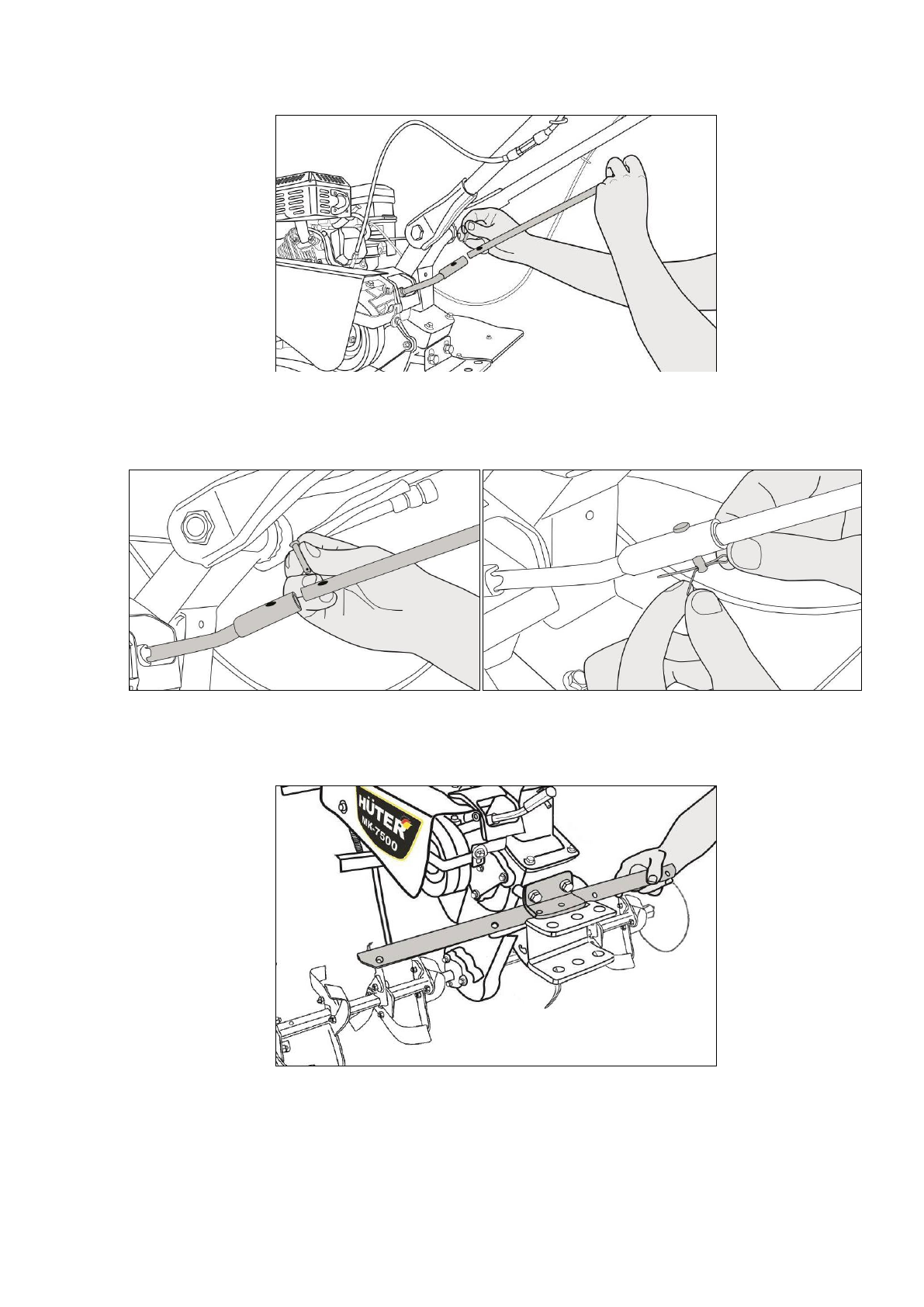 HÜTER
MK-7500