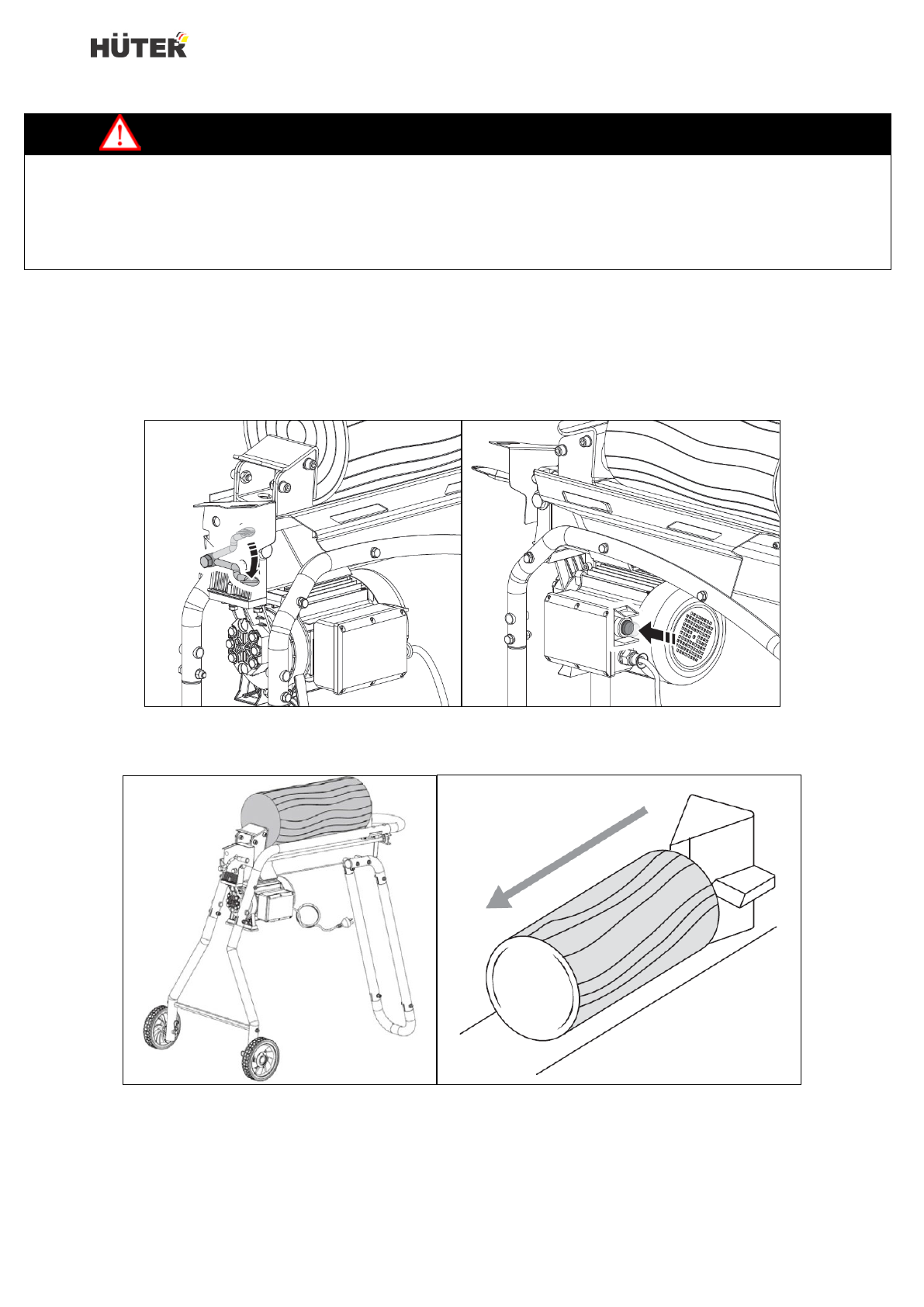 HÜTER