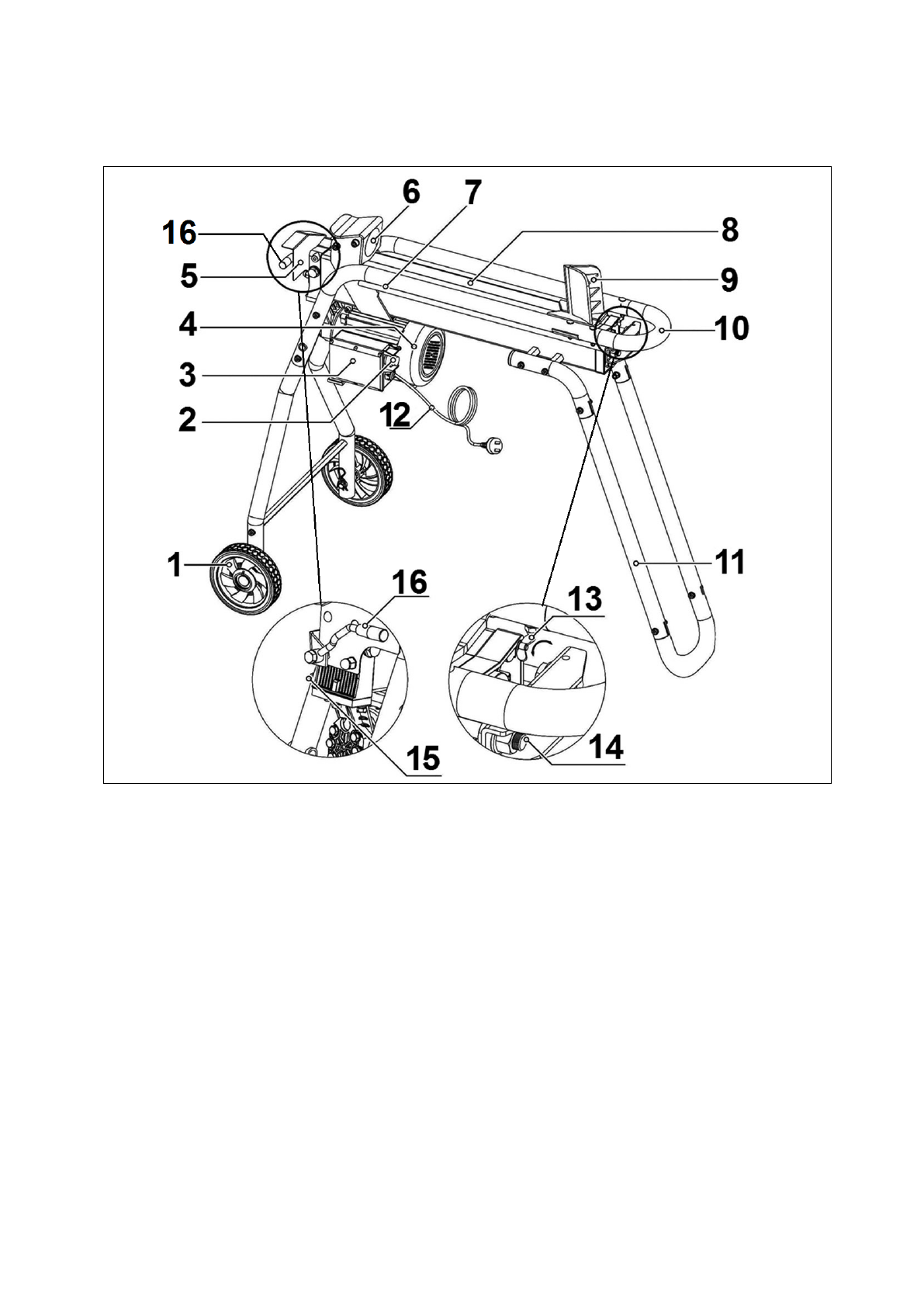 6
7
16
8
5
9
4
10
3
2
12
1
11
16
13
15
14