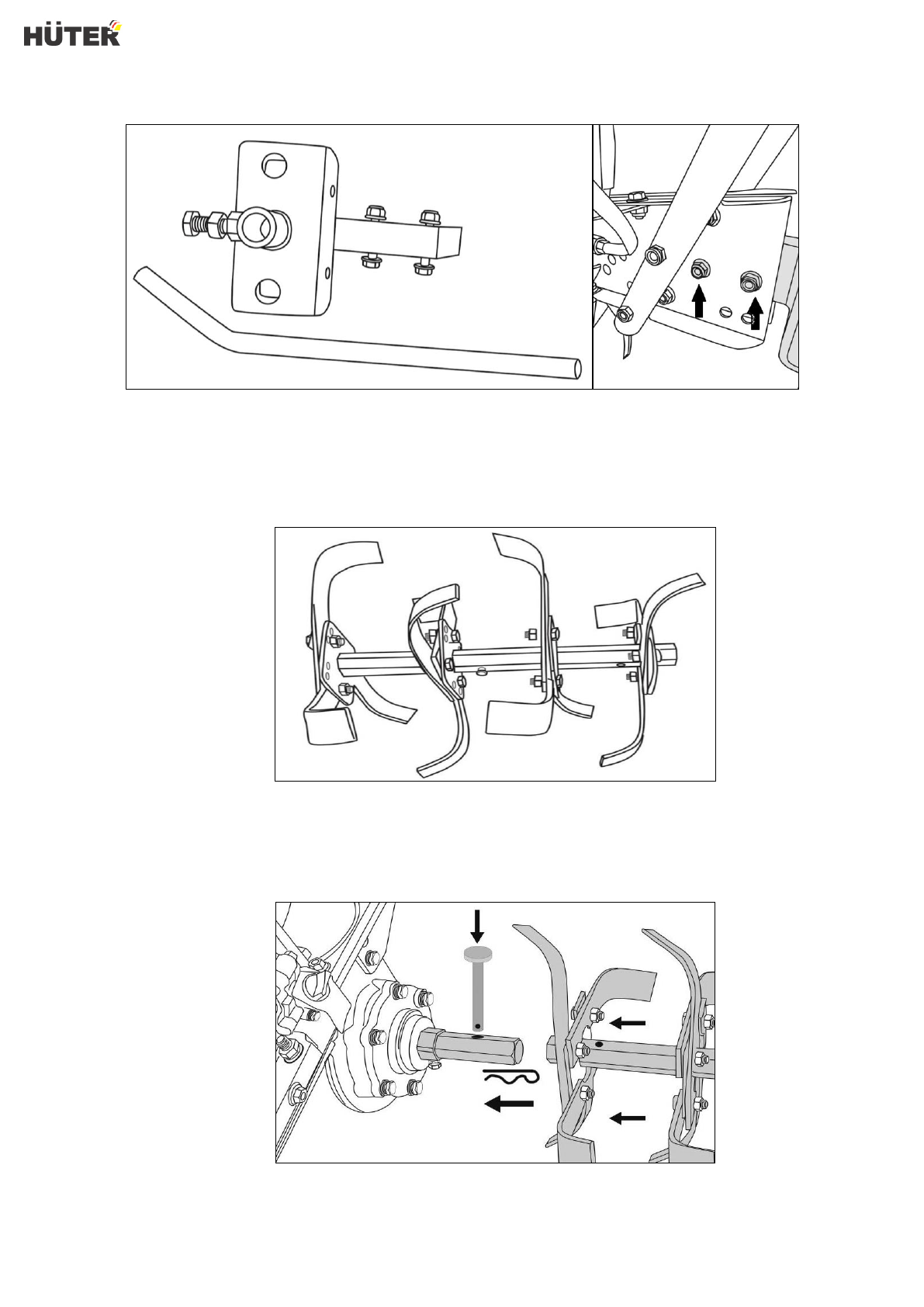 HÜTER