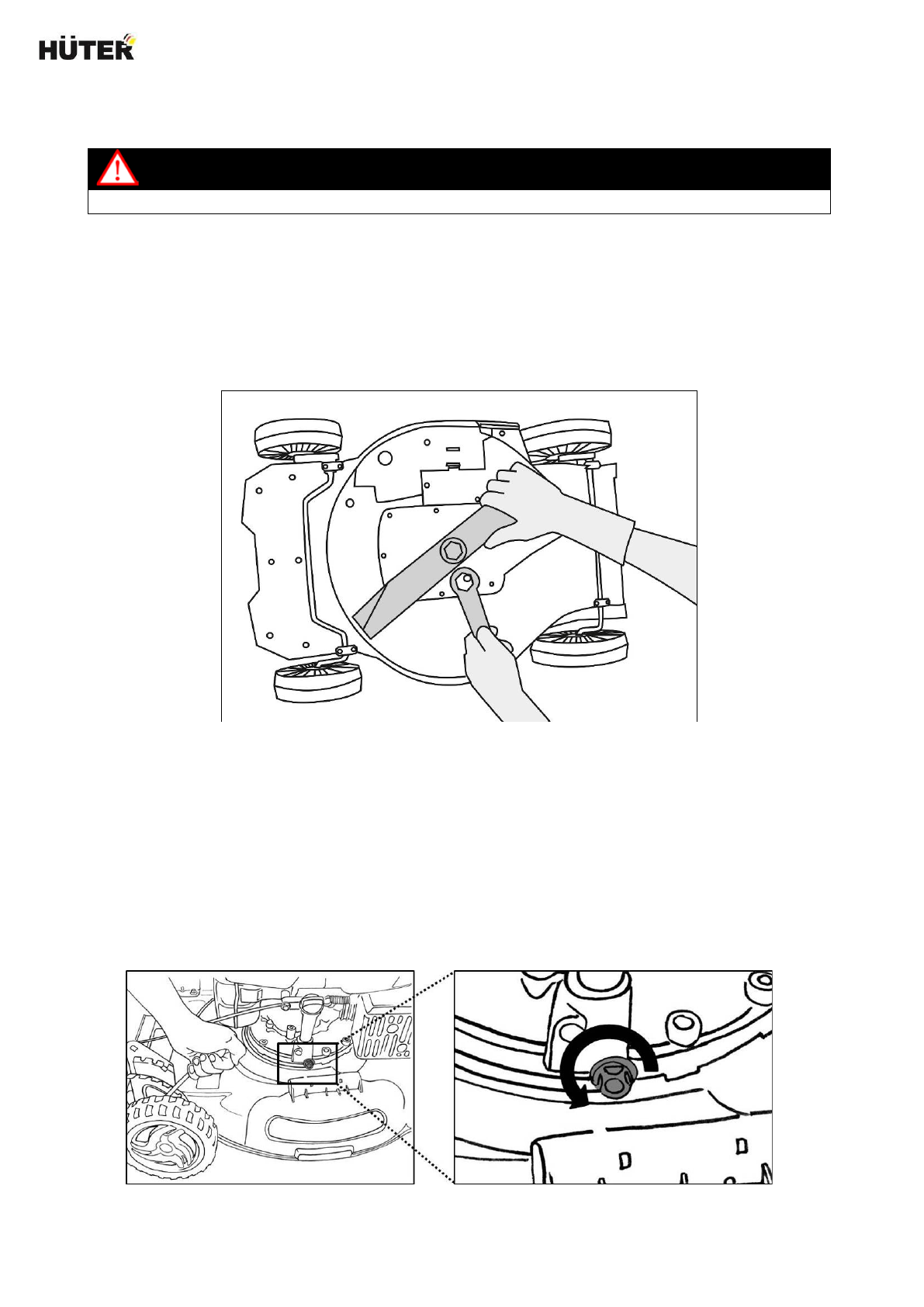 HÜTER