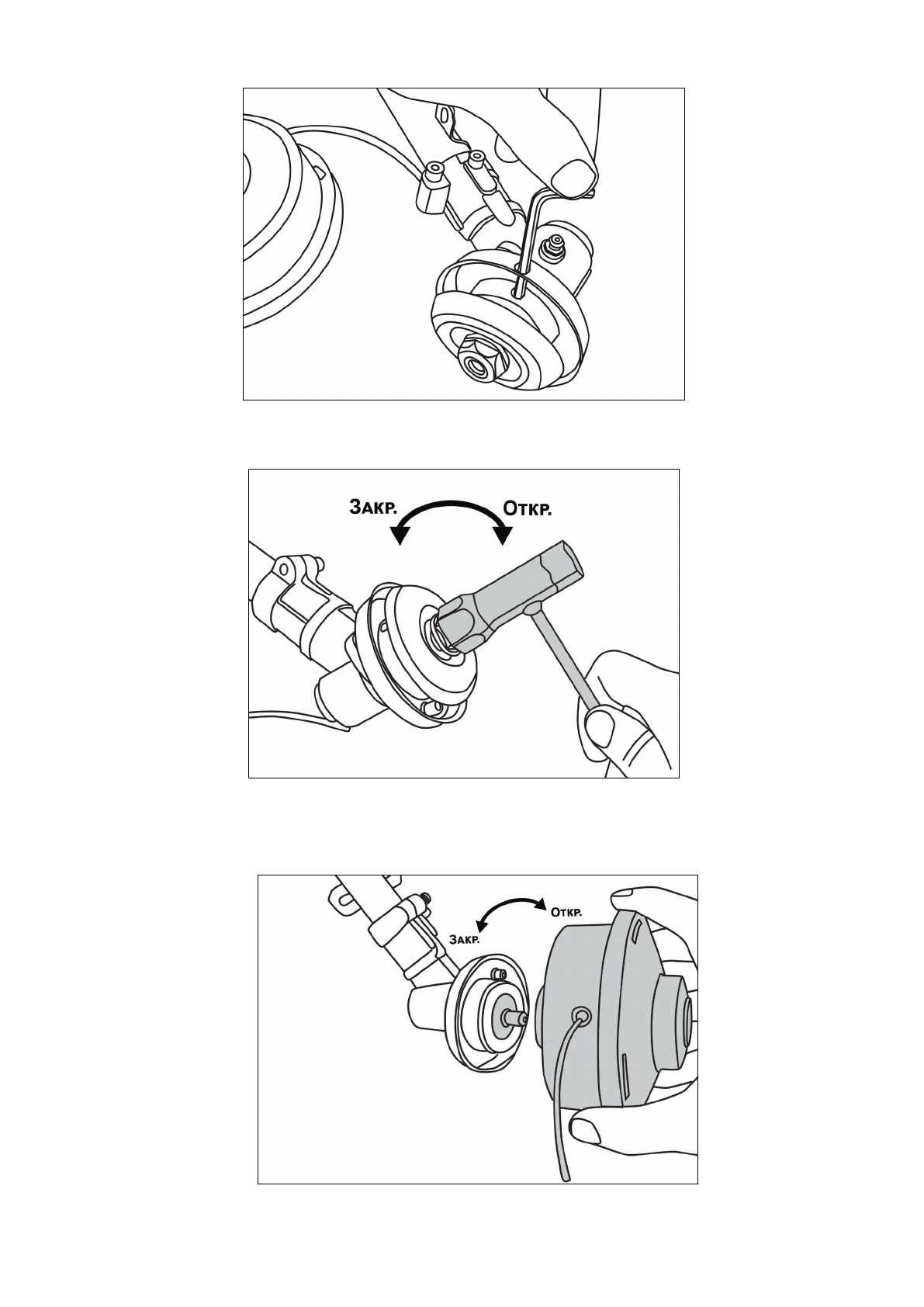 Закр.
Откр.

Откр.
Закр.