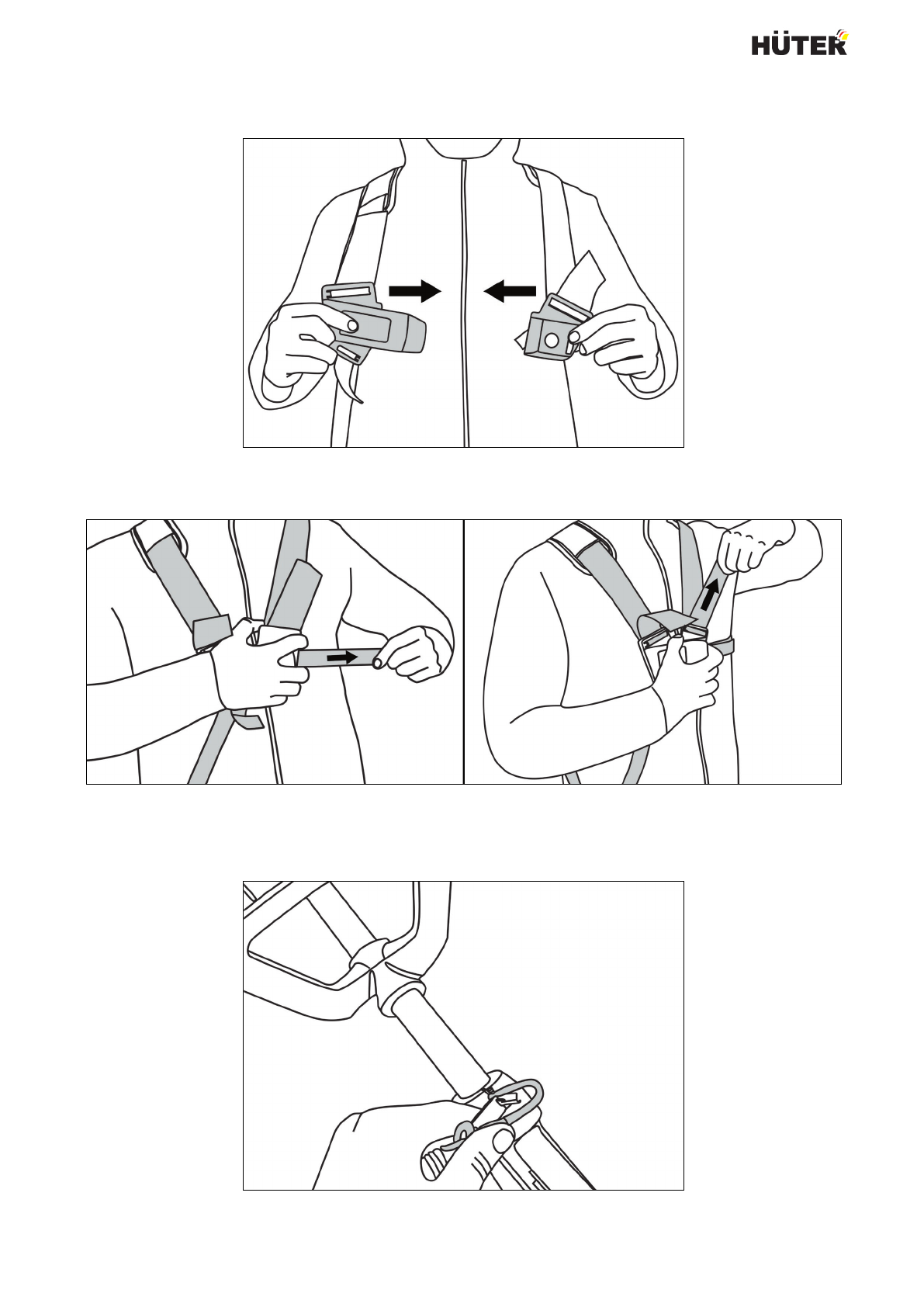 HÜTER