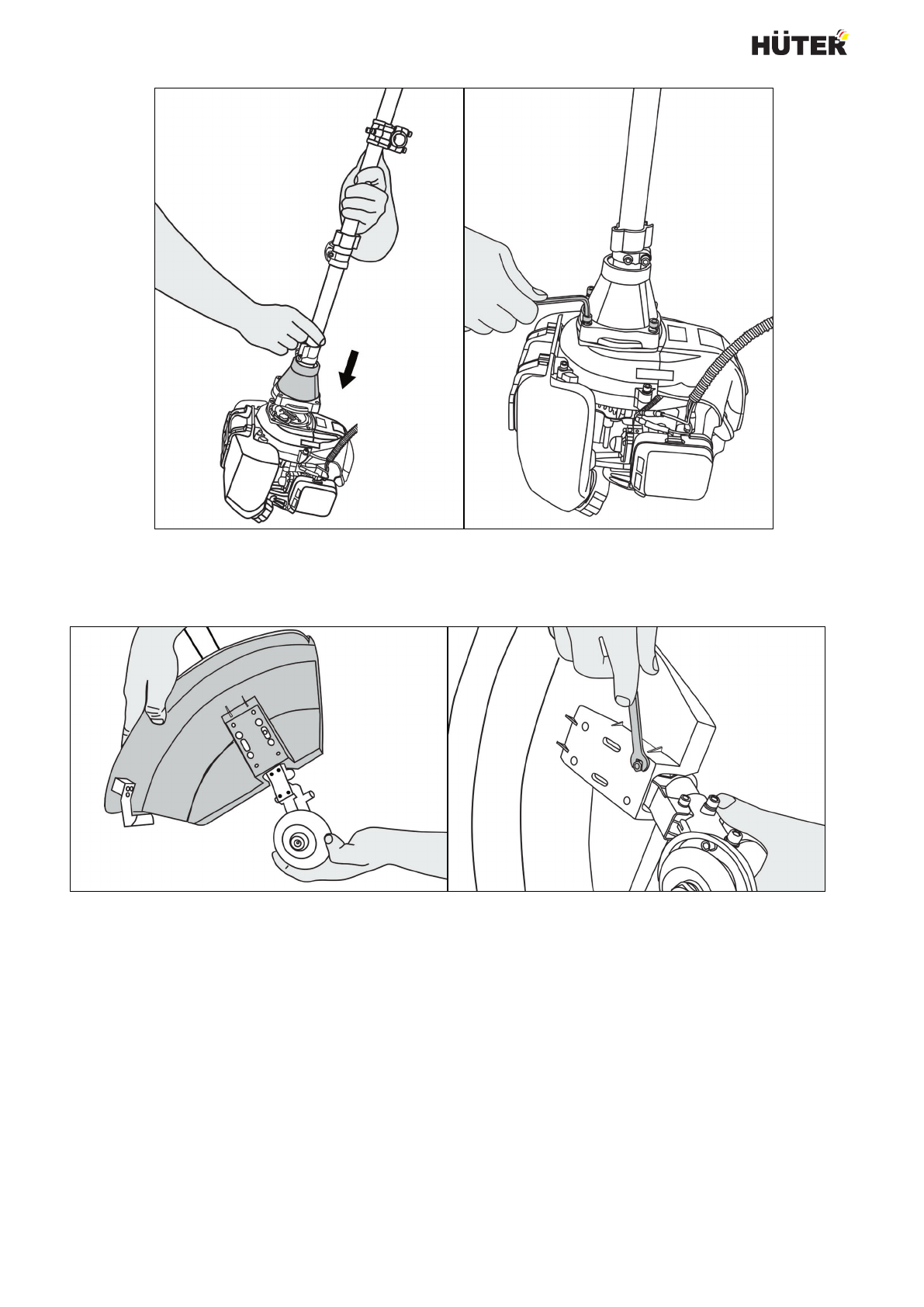 HÜTER