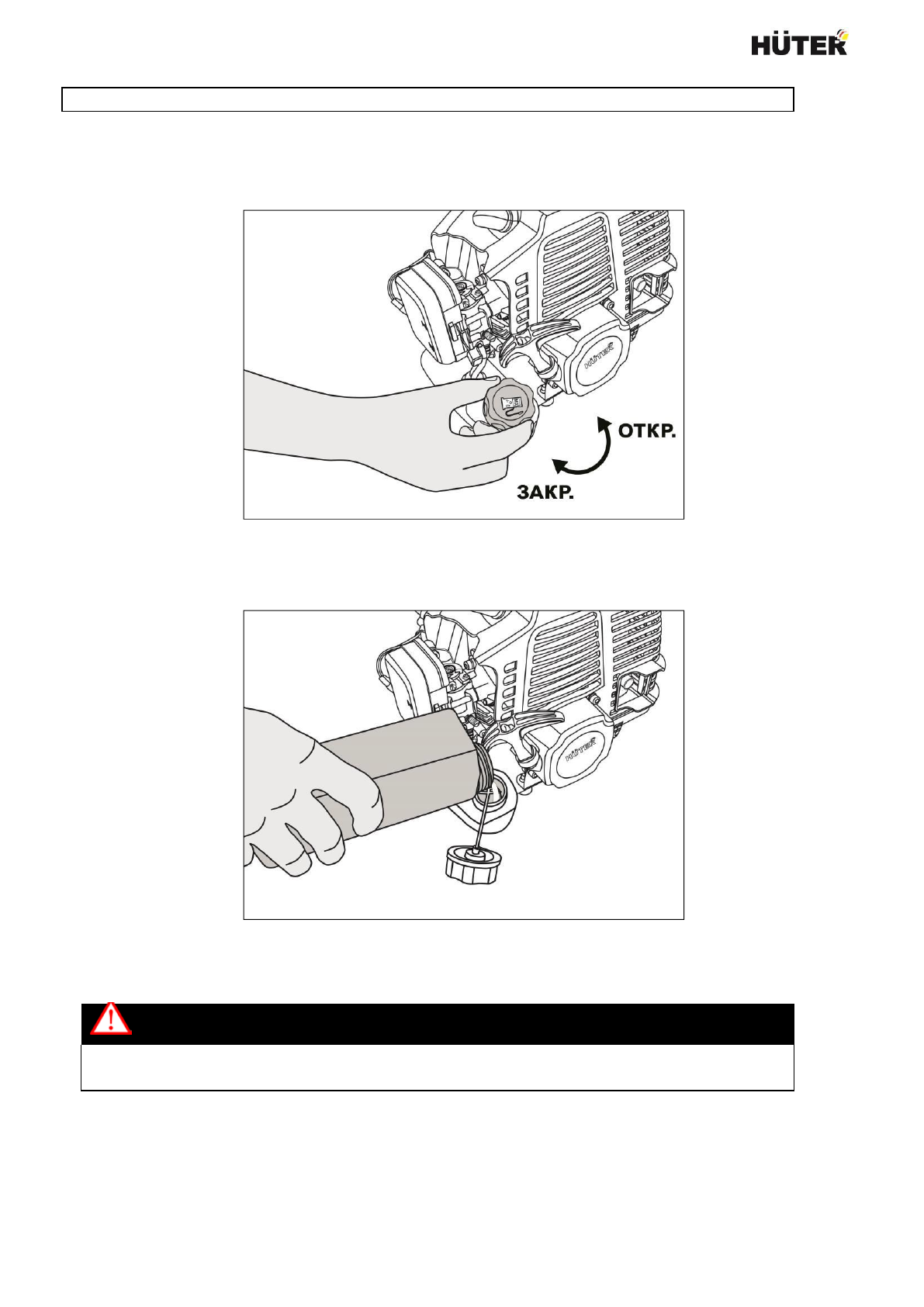 HÜTER

HÜTER

ОТКР.

ЗАКР.

HÜTER