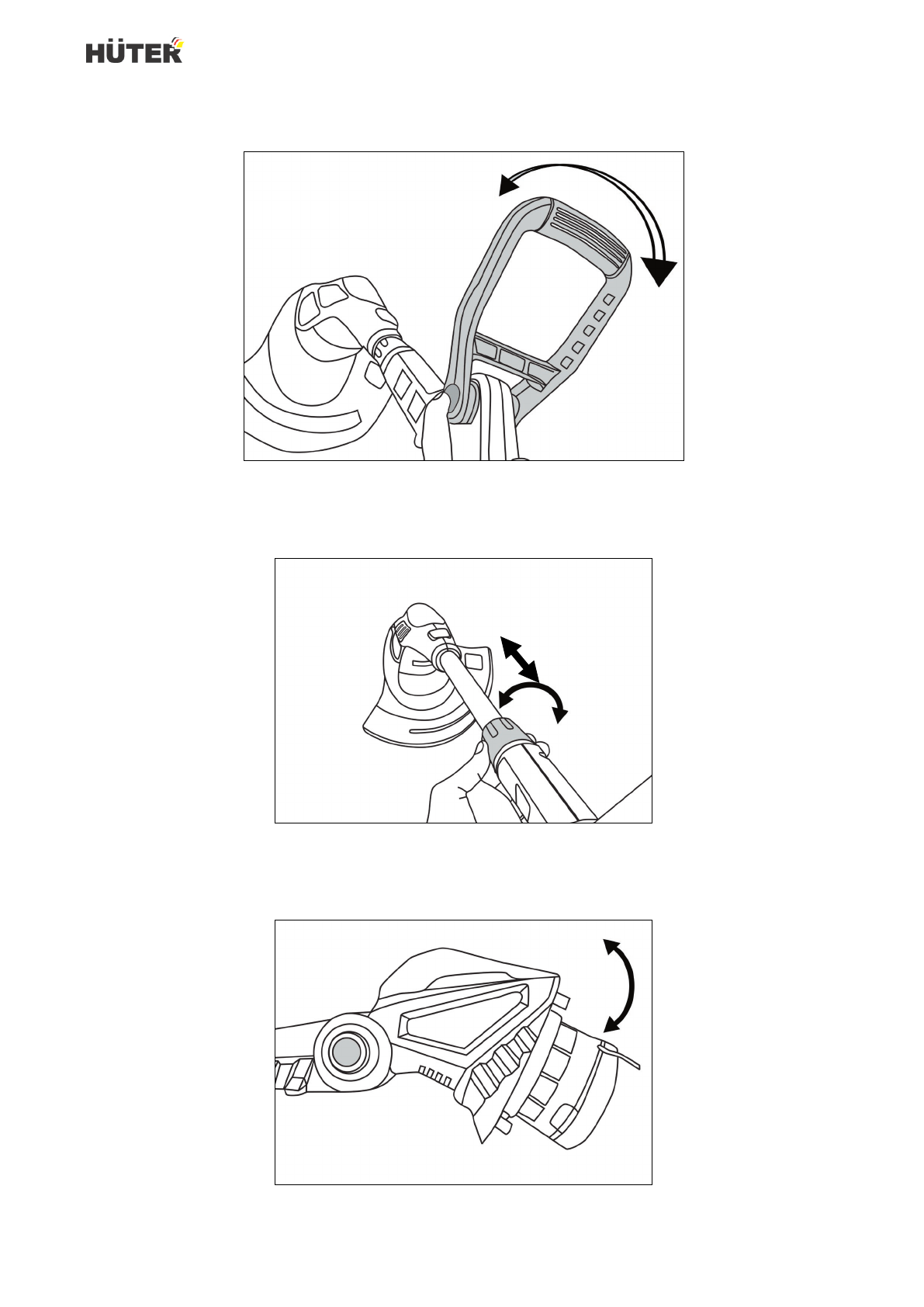 HÜTER