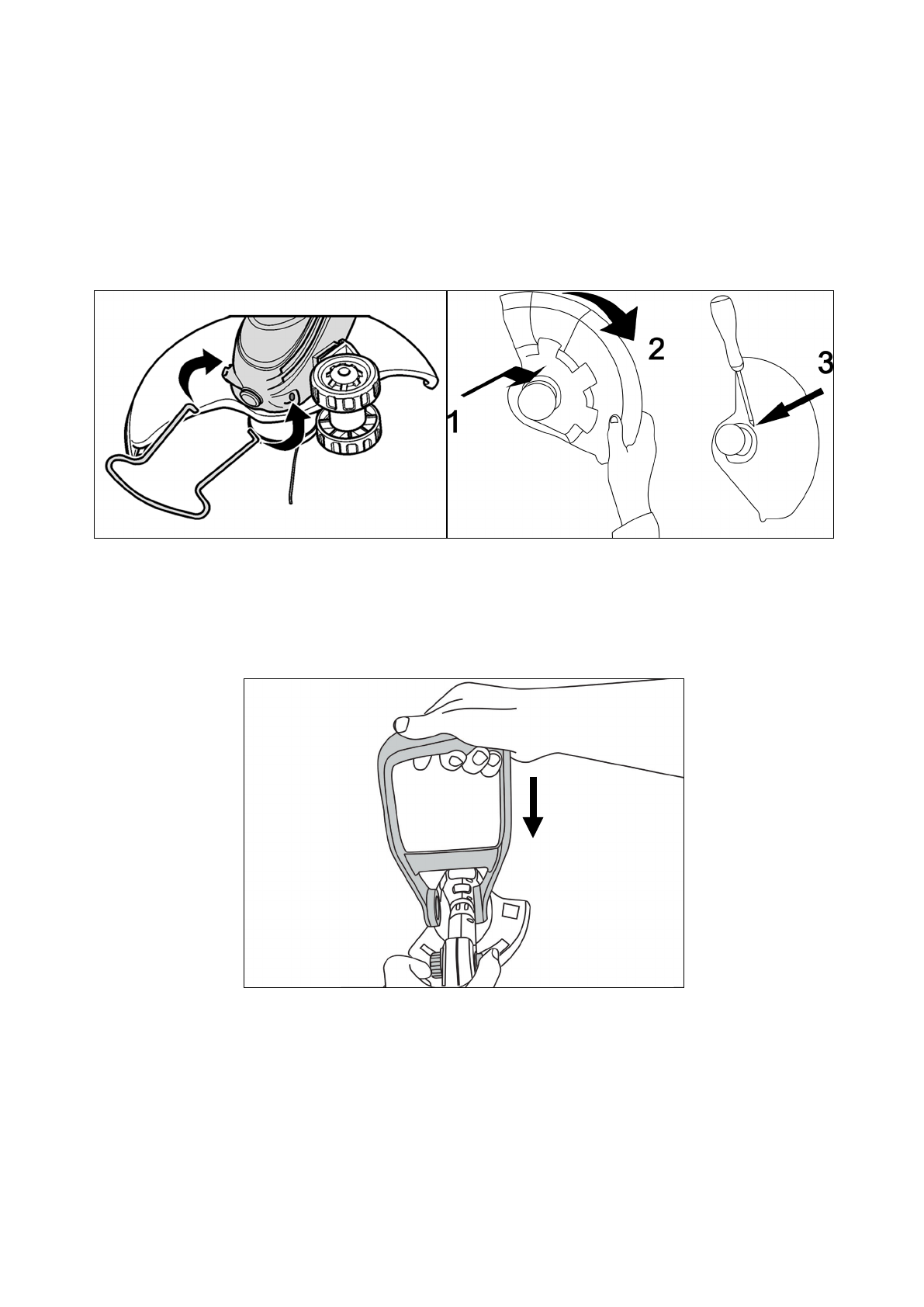 2
3
1