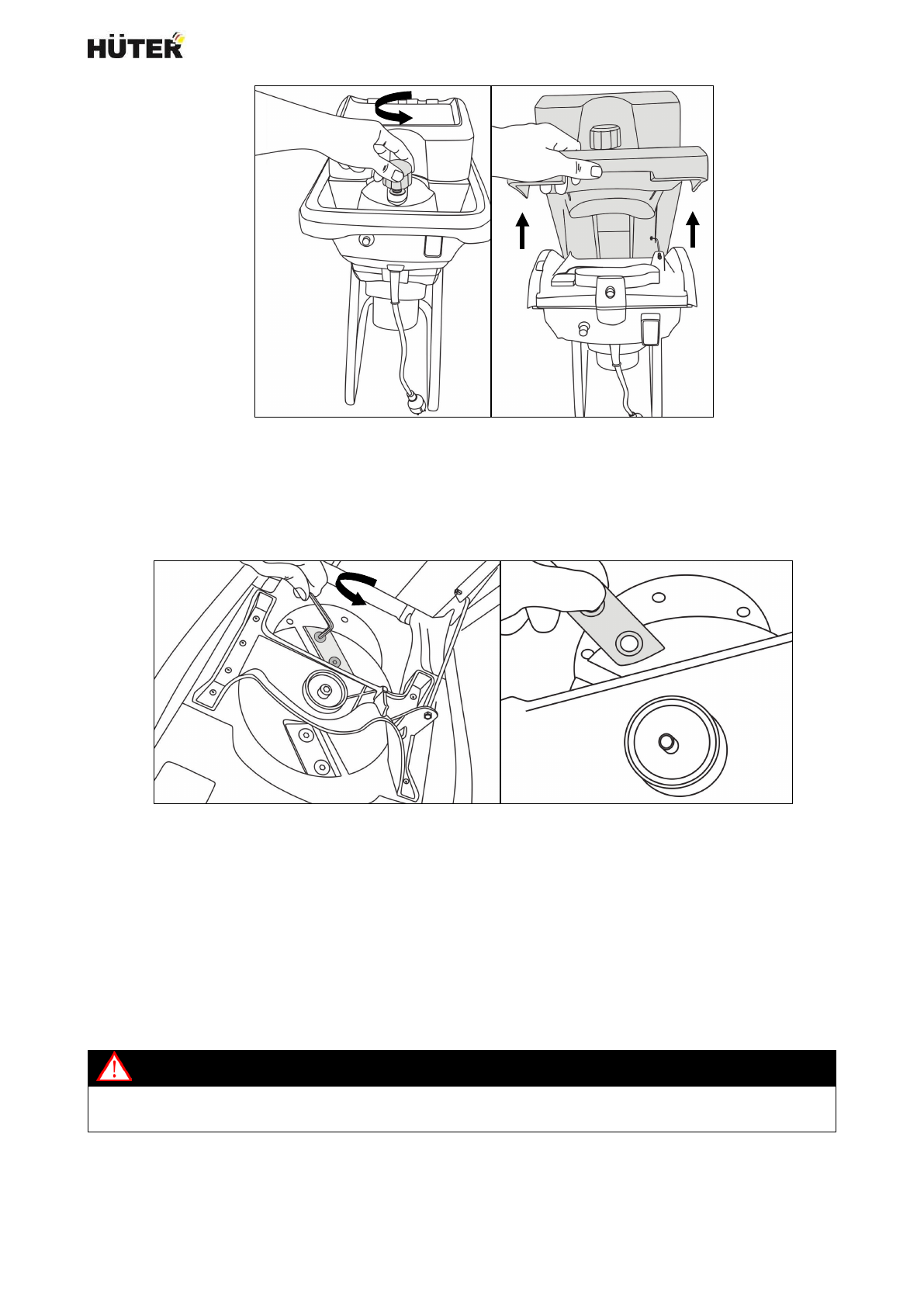 HÜTER