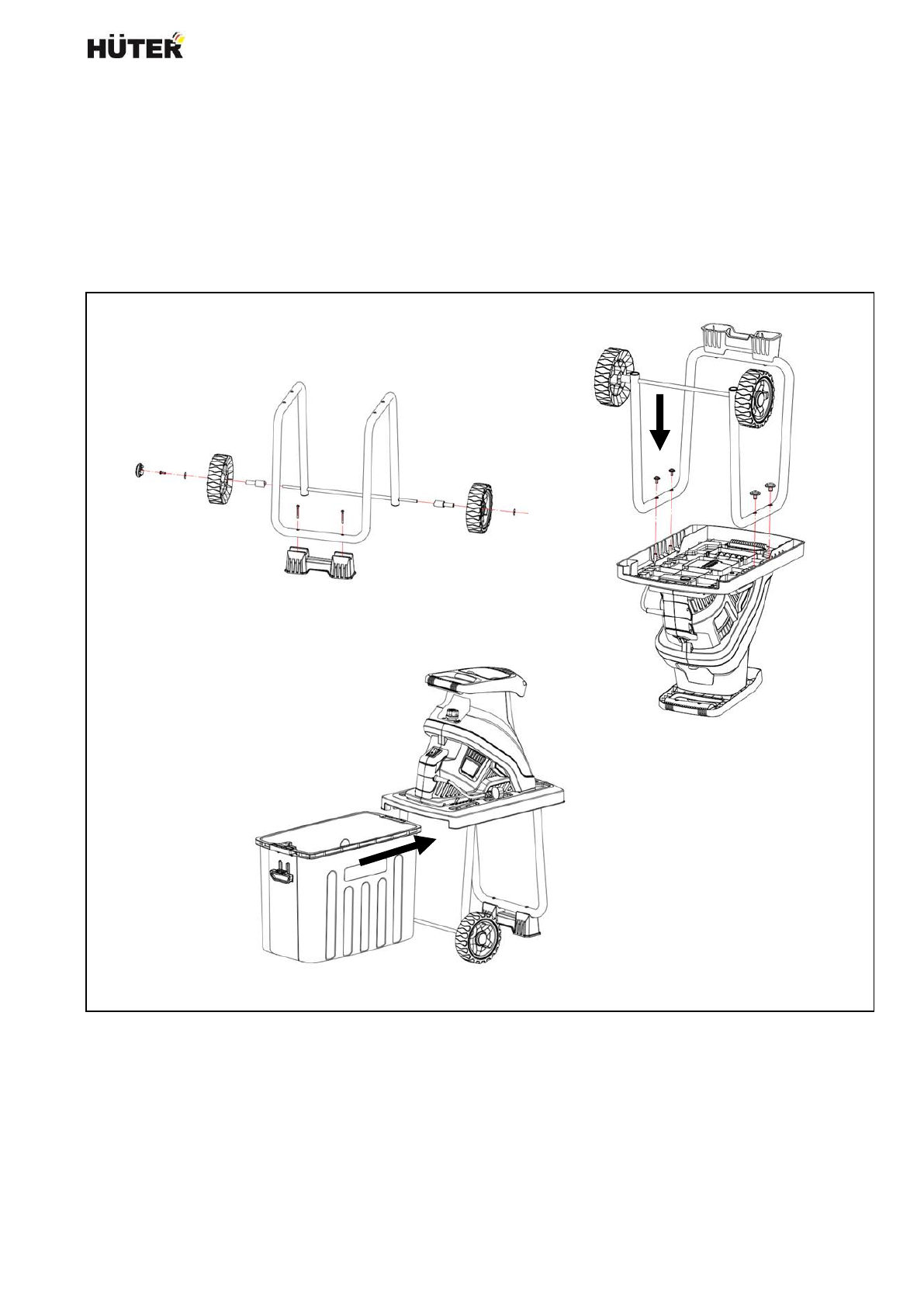 HÜTER