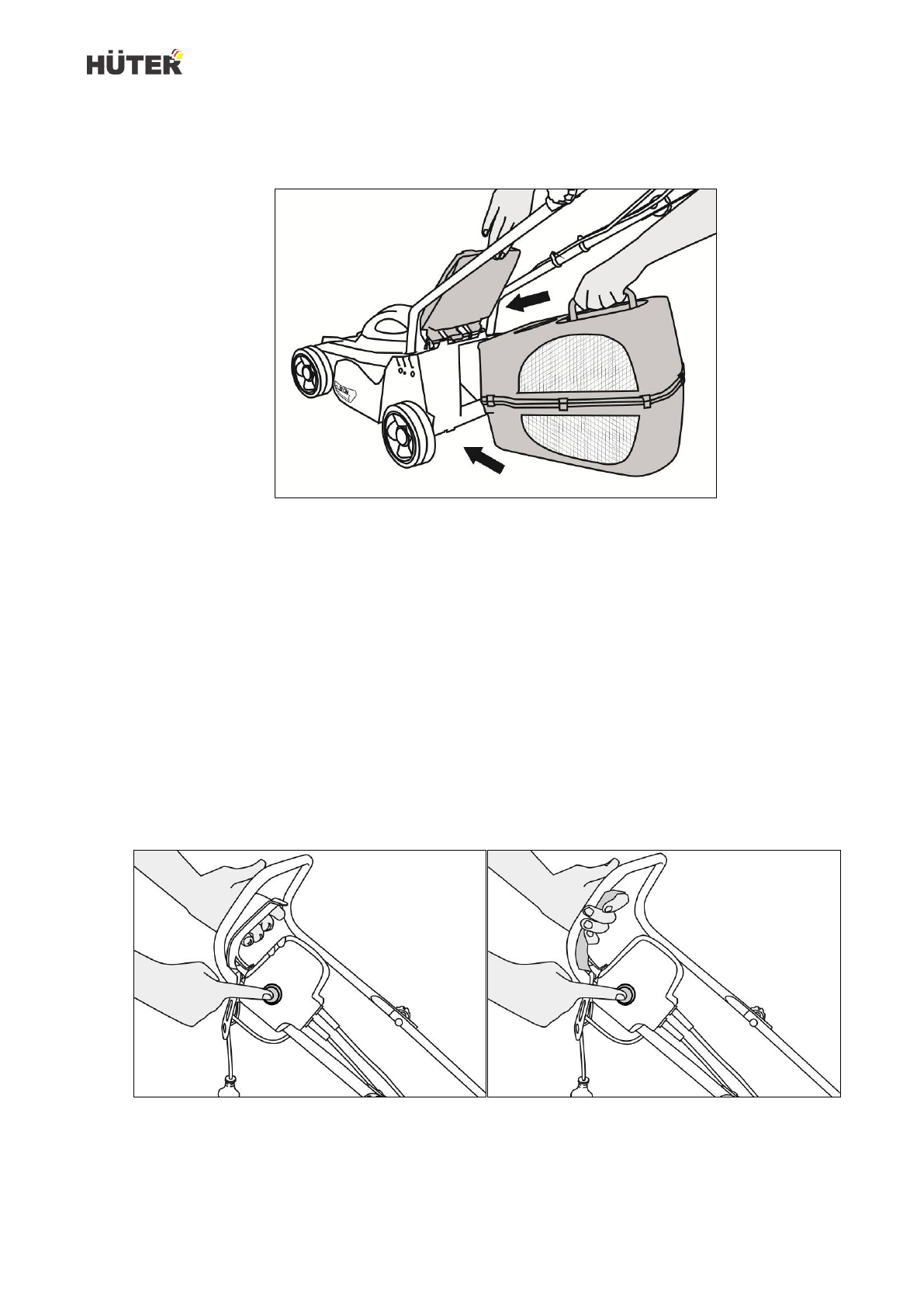 HÜTER