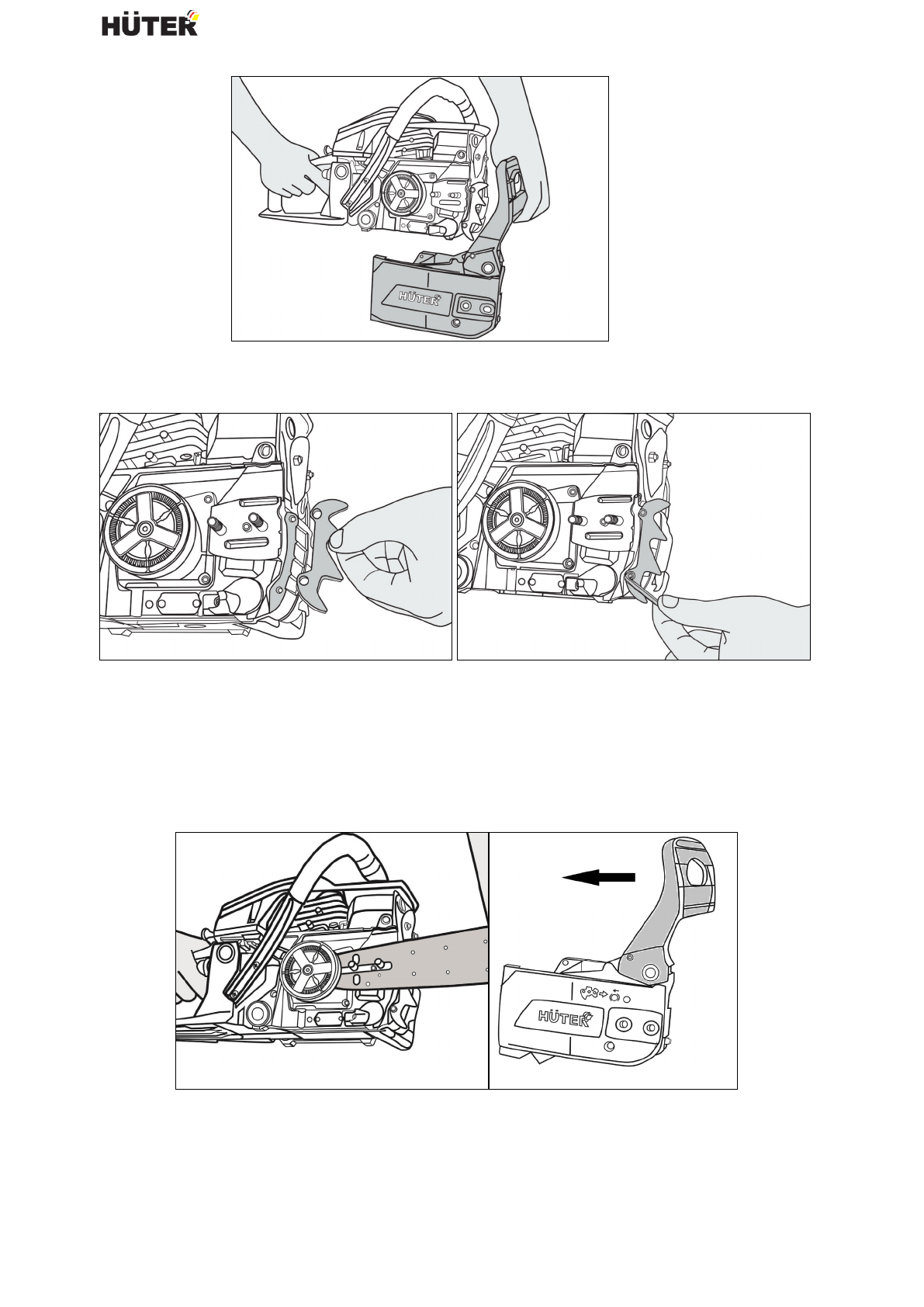 HÜTER

HÜTER

HÜTER