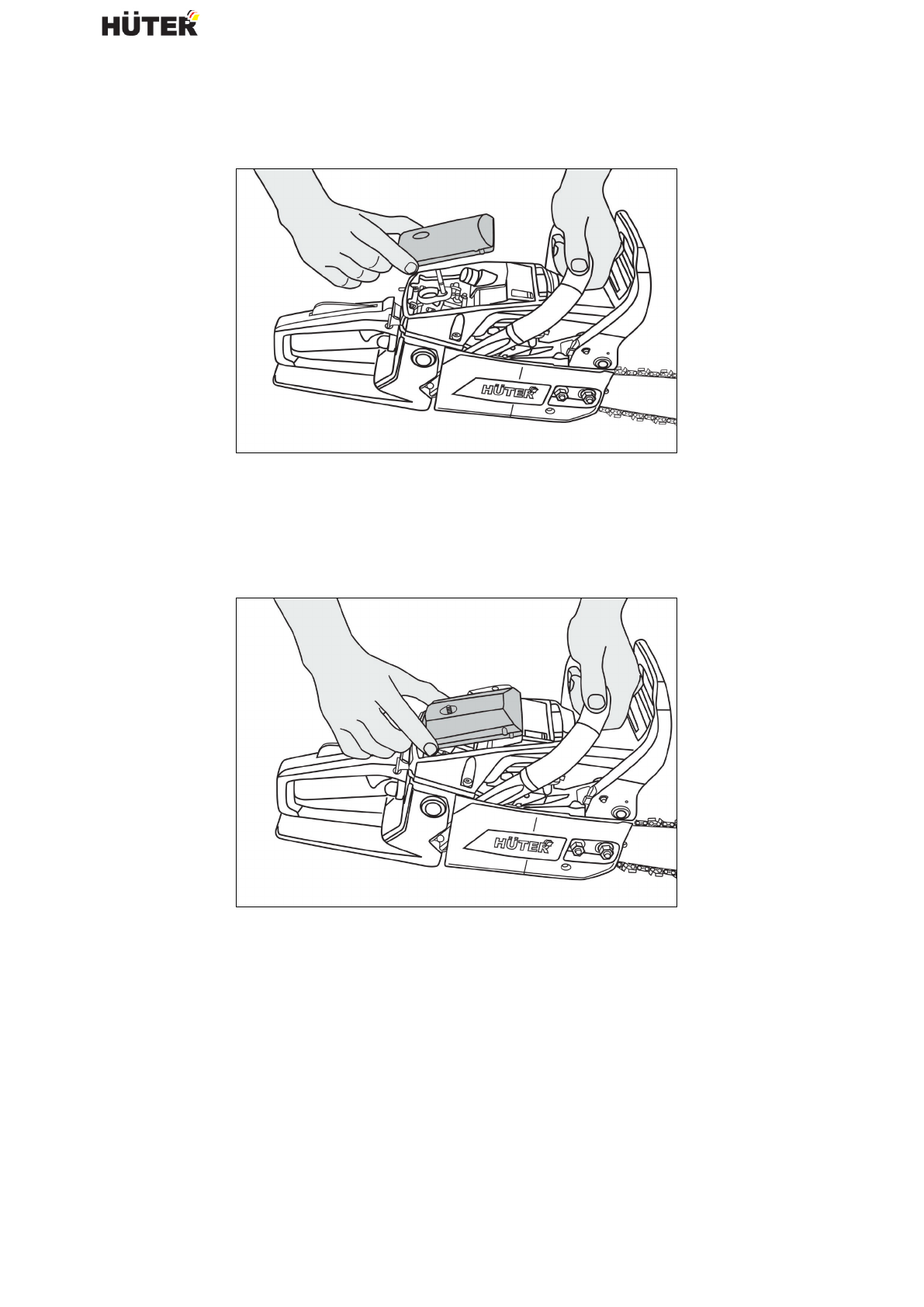 HÜTER

HÜTER

HÜTER