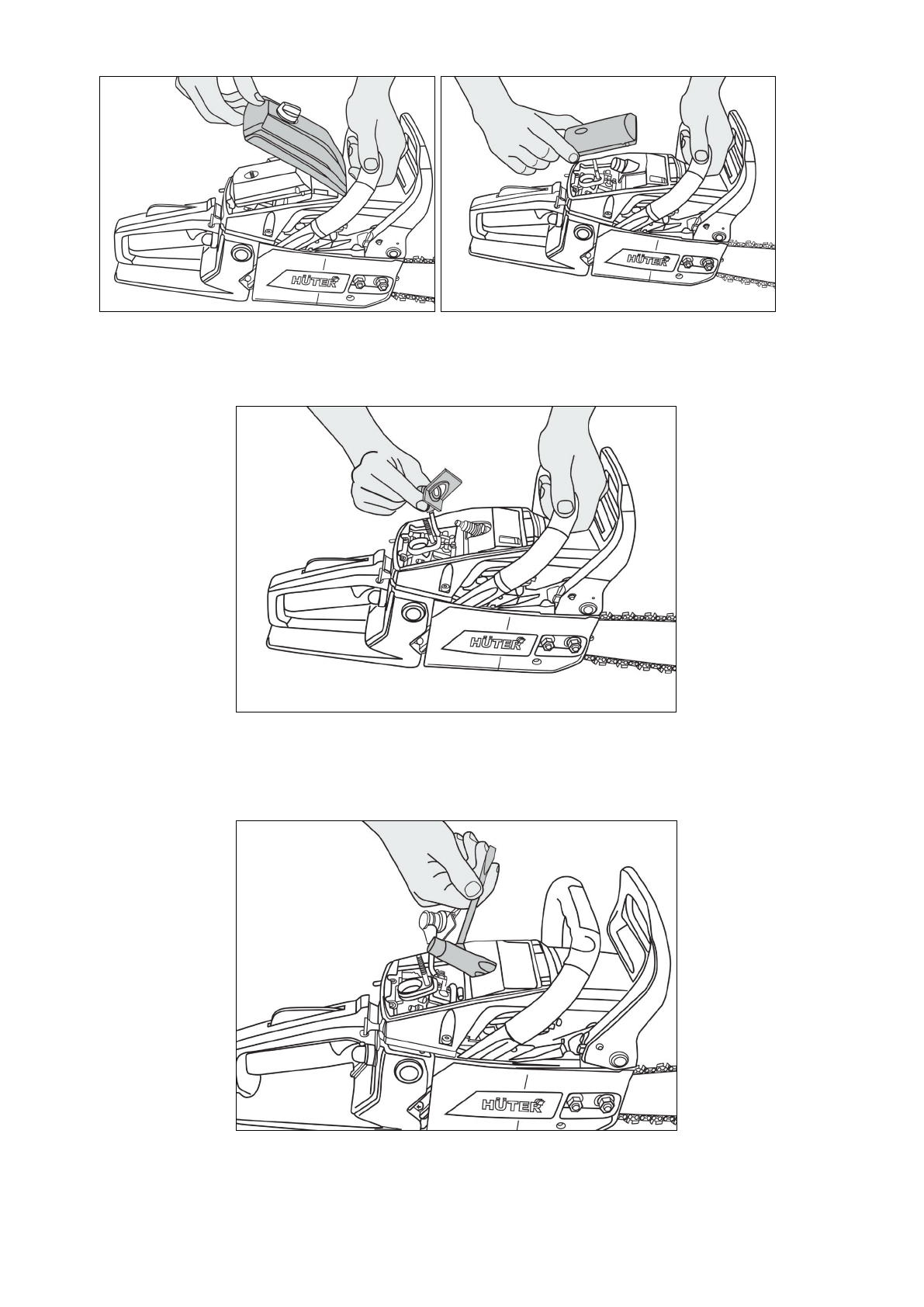 HÜTER

HÜTER

HÜTER

HÜTER