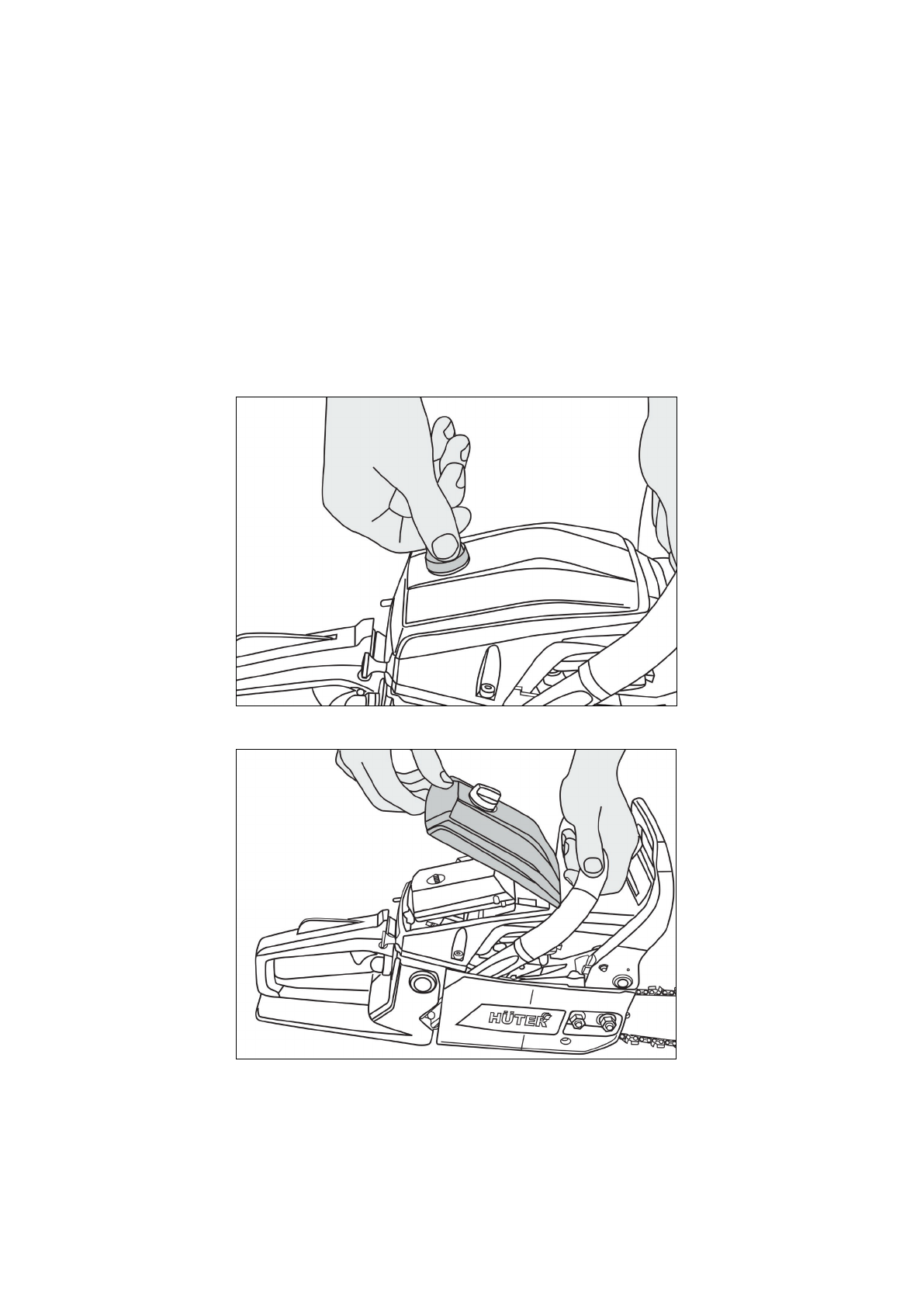 HÜTER