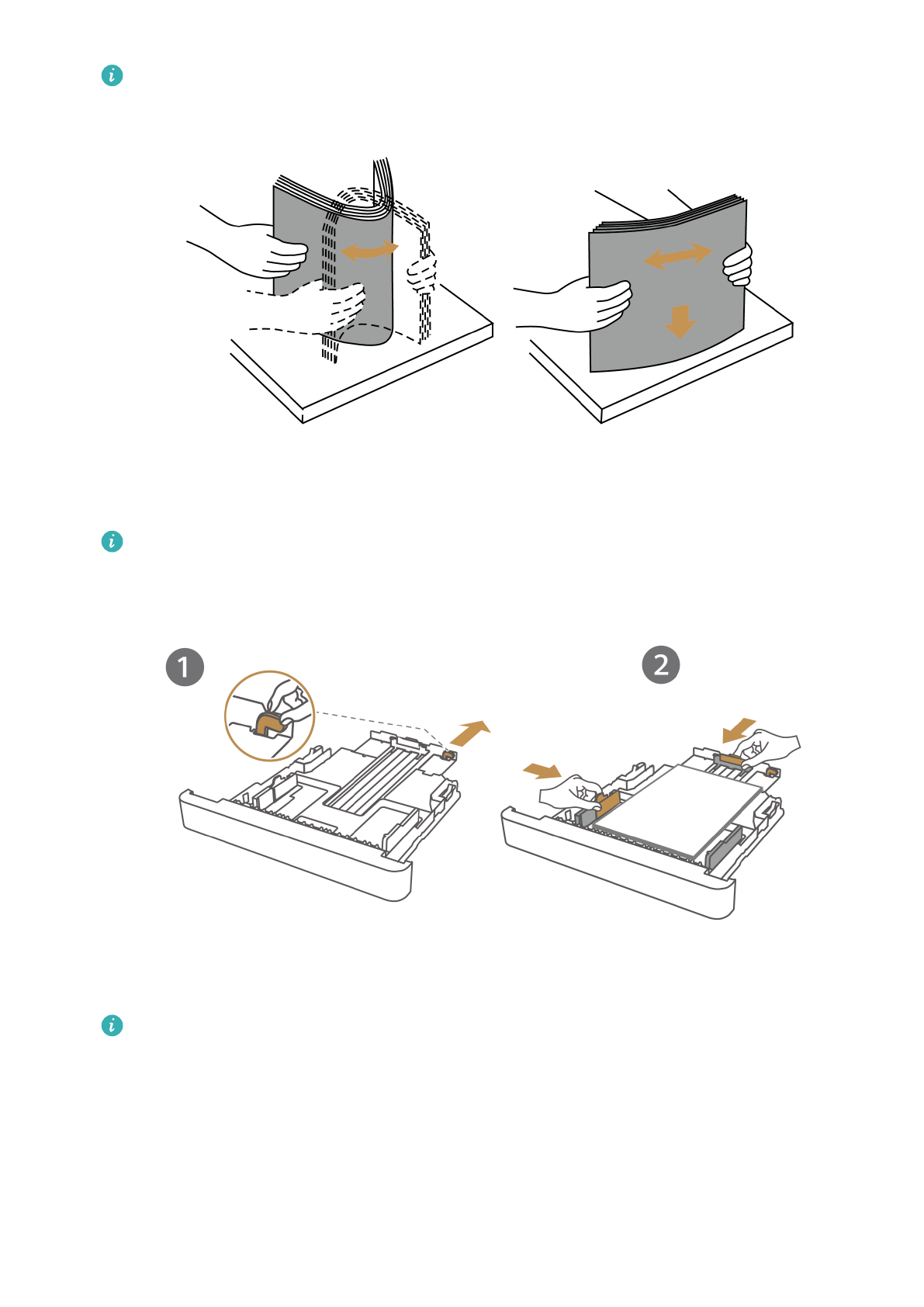 1

2