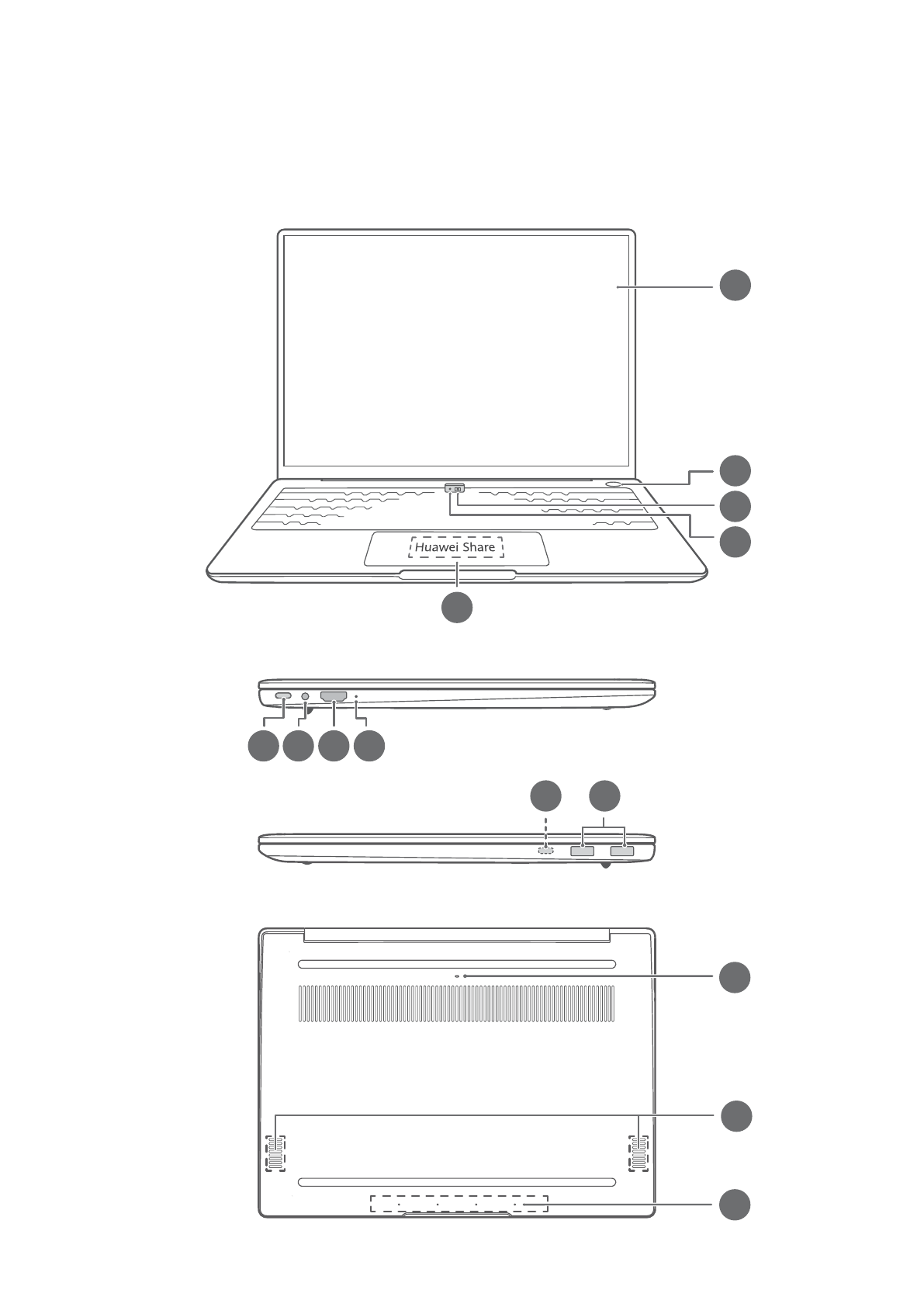 Huawei Share