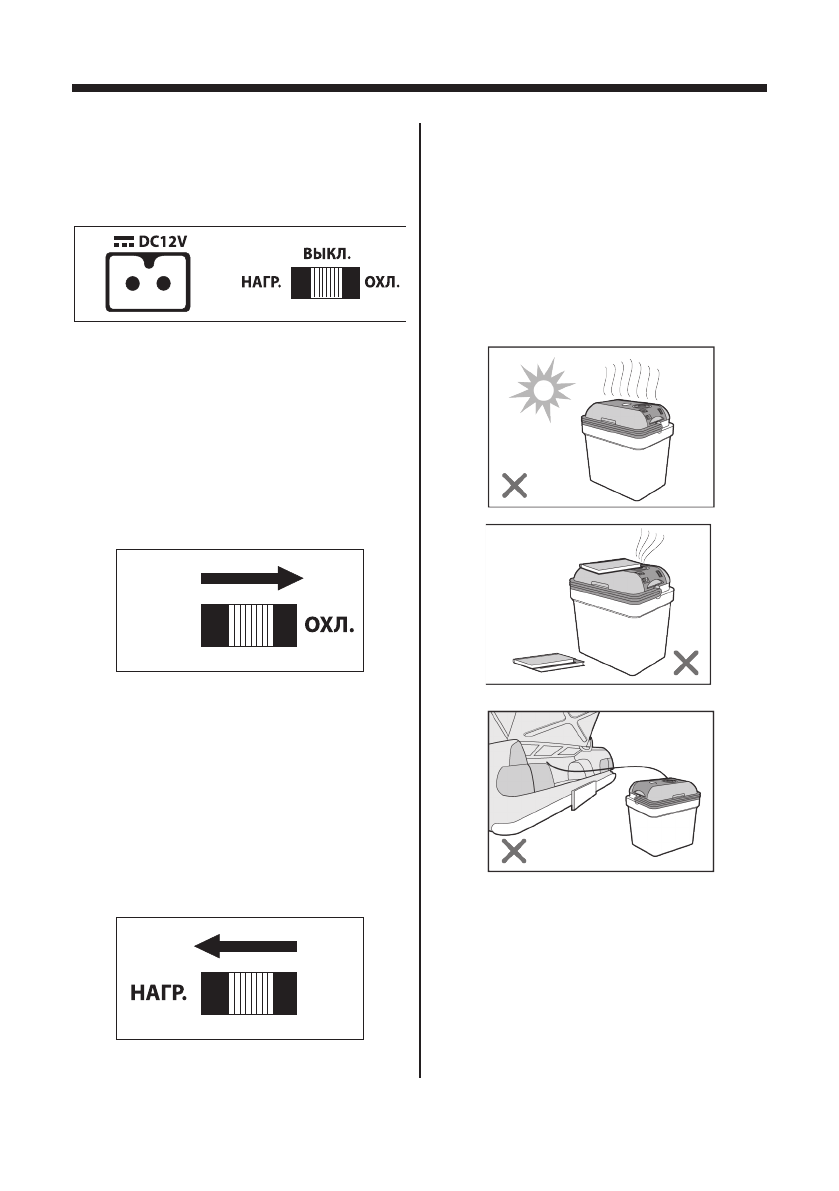 DC12V
ВЫКЛ.
НАГР.
ОХЛ.

ОХЛ.

НАГР.