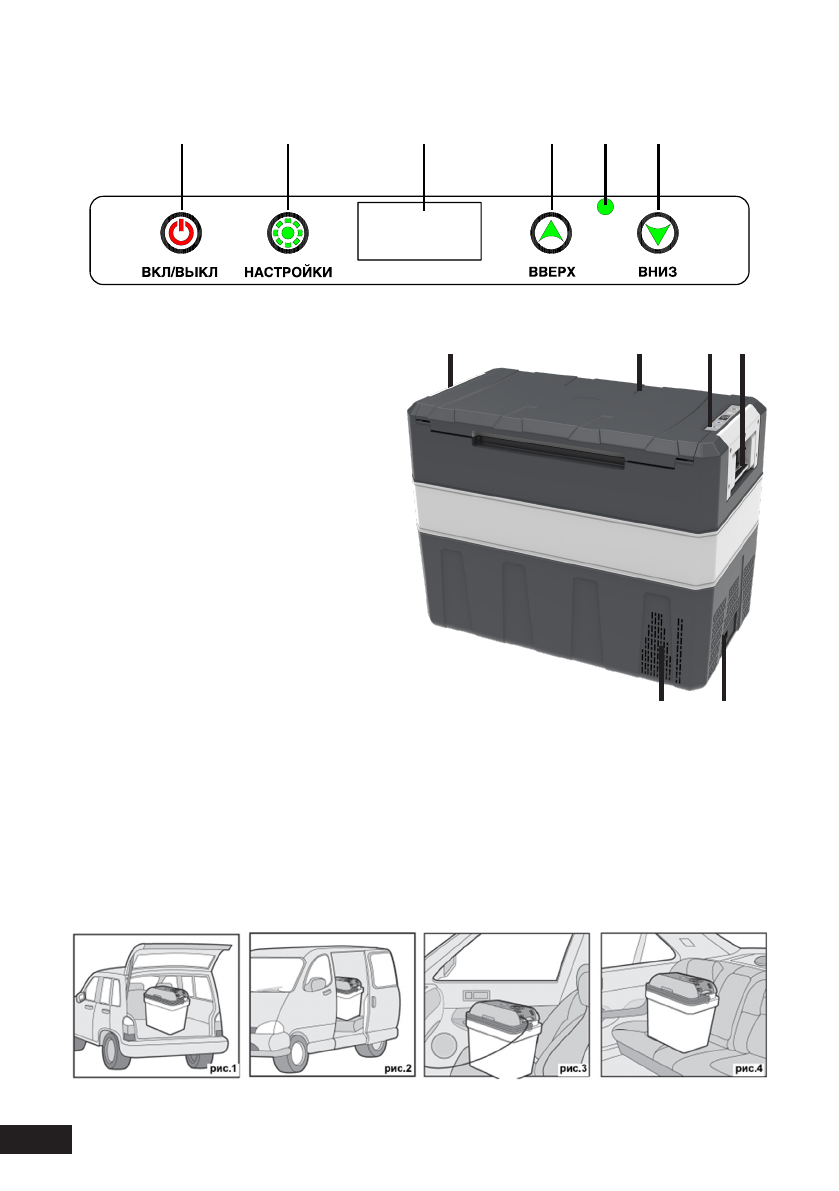 ВКЛ/ВЫКЛ НАСТРОЙКИ ВВЕРХ ВНИЗ

рис.1 рис.2 рис.3 рис.4