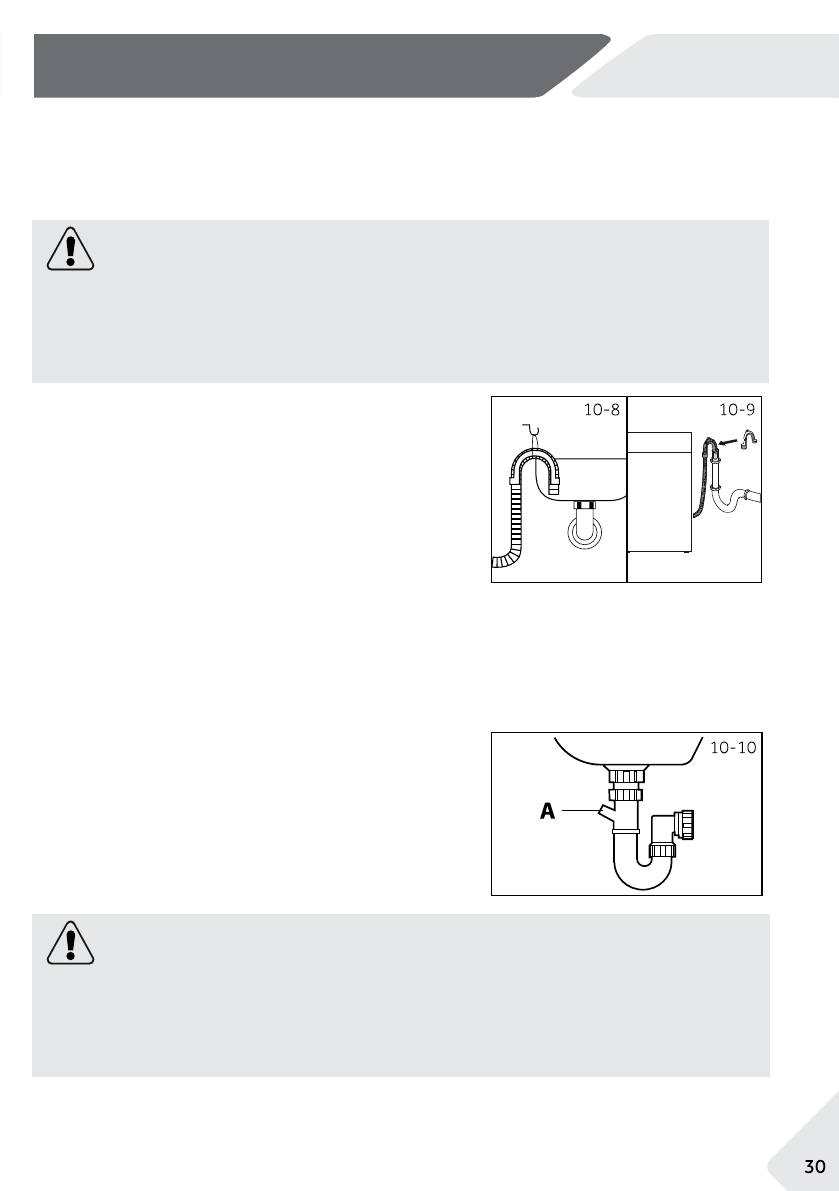 10-8

10-9

10-10

A

30