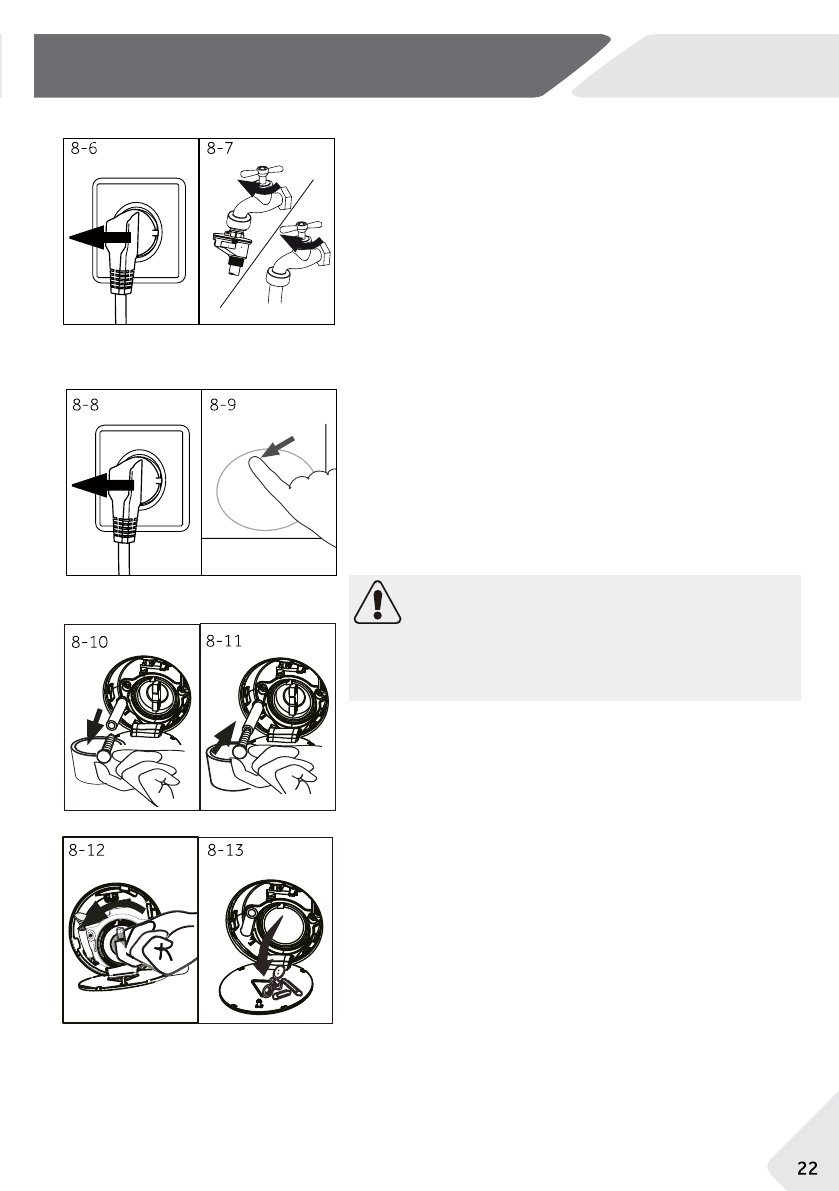 8-6

8-7

8-8

8-9

8-10

8-11

8-12

8-13

22