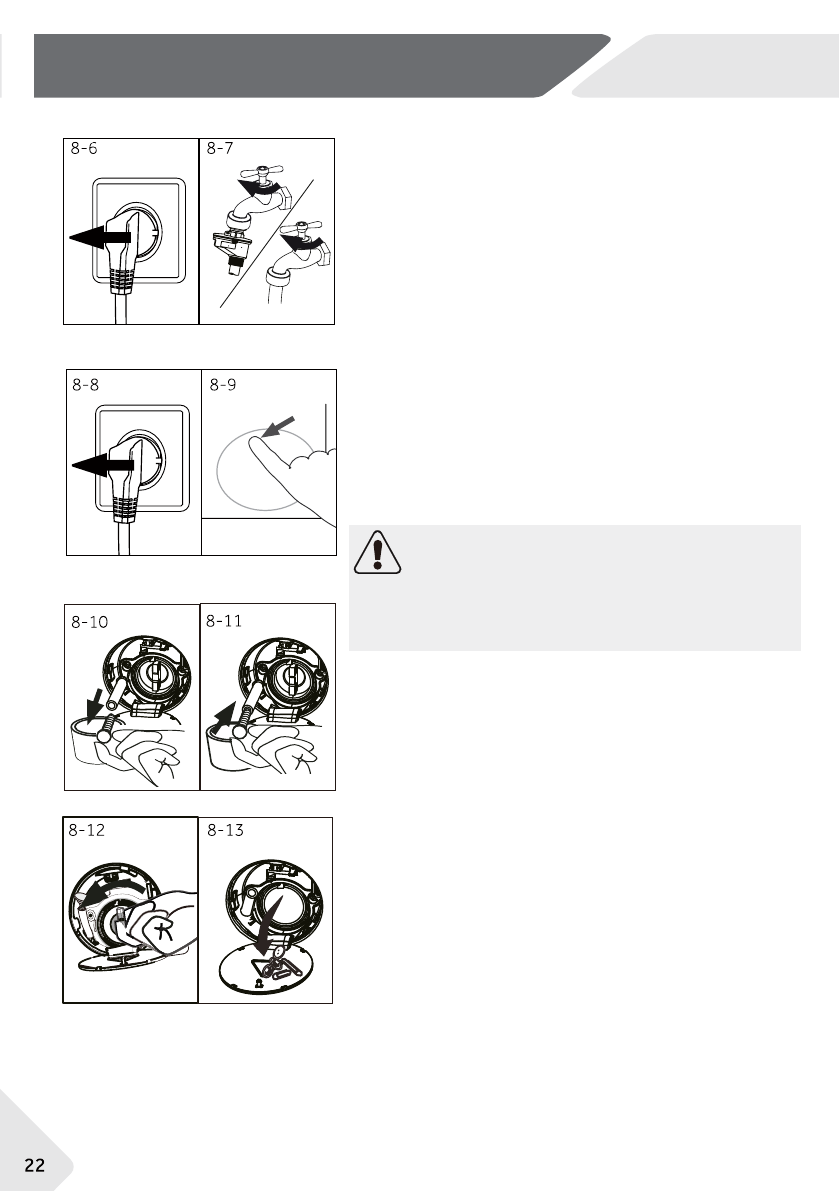 8-6

8-7

8-8

8-9

8-10

8-11

8-12

8-13

22