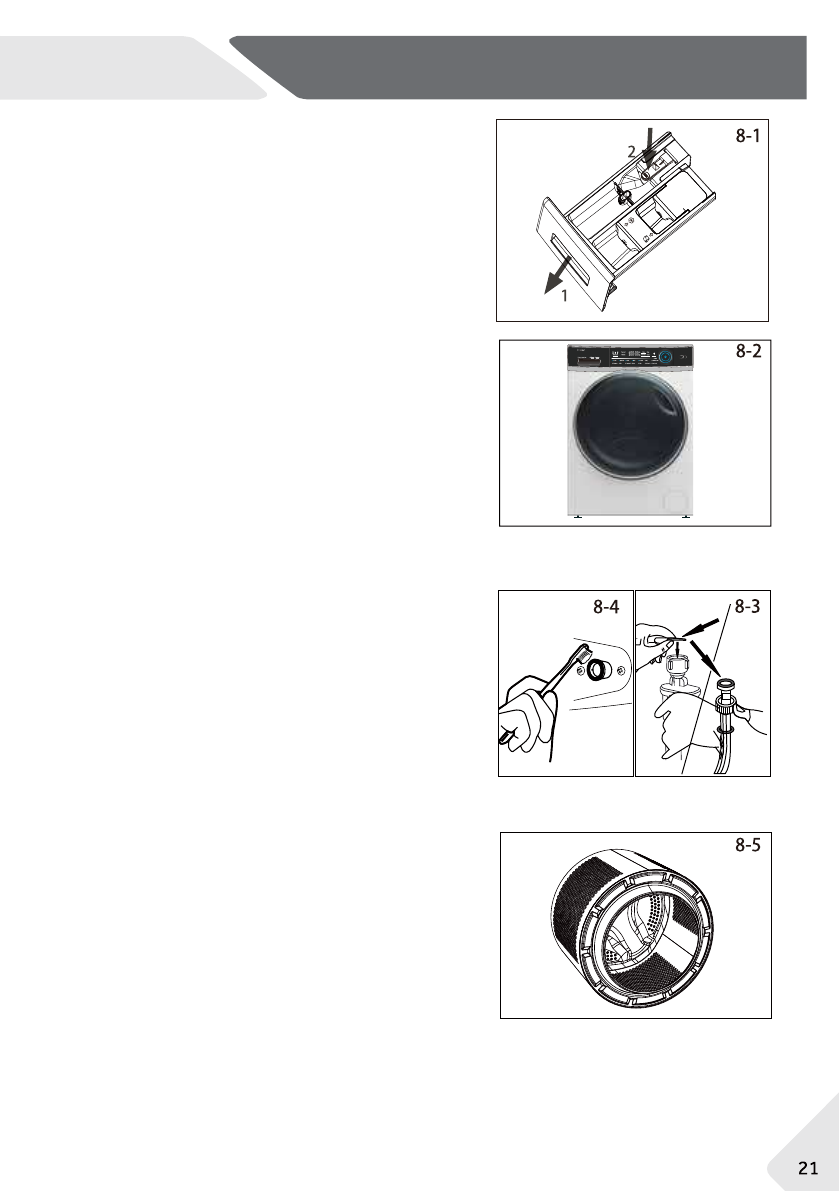 8-1

2

1

8-2

8-4

8-3

8-5

21