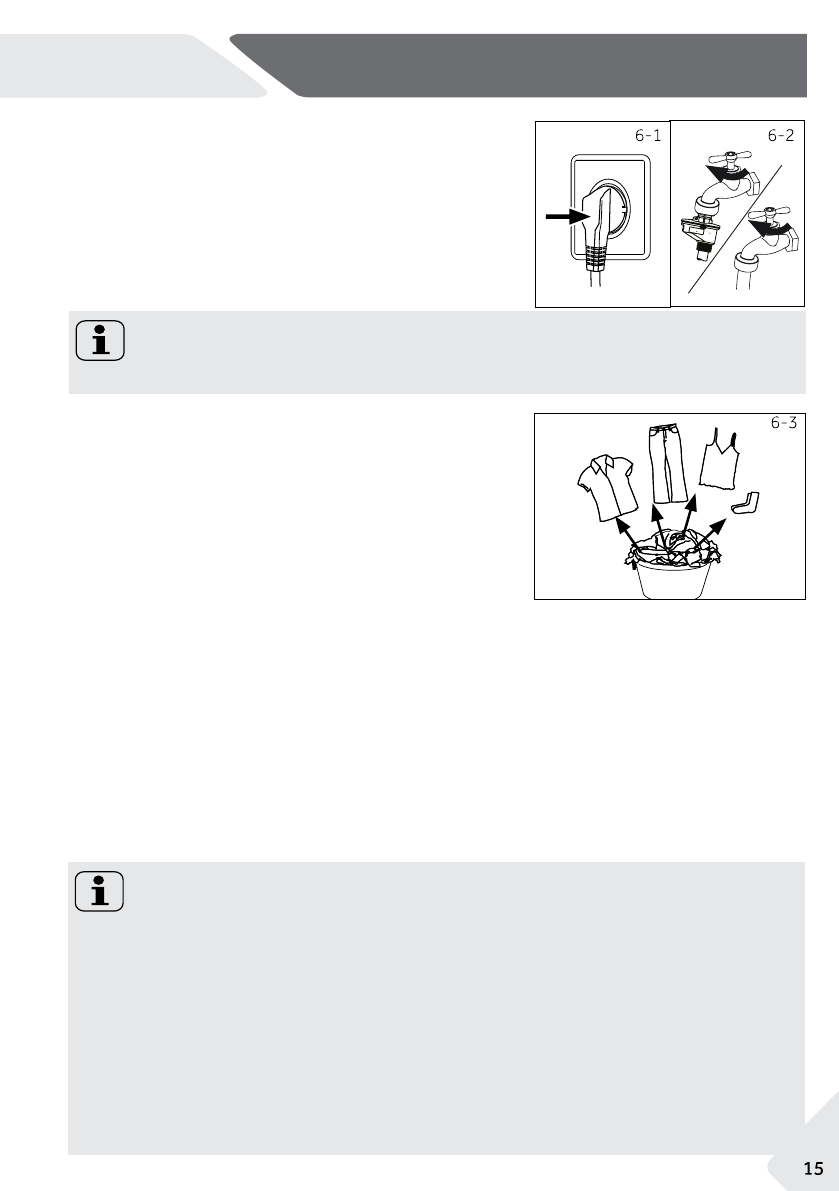 6-1

6-2

6-3

15