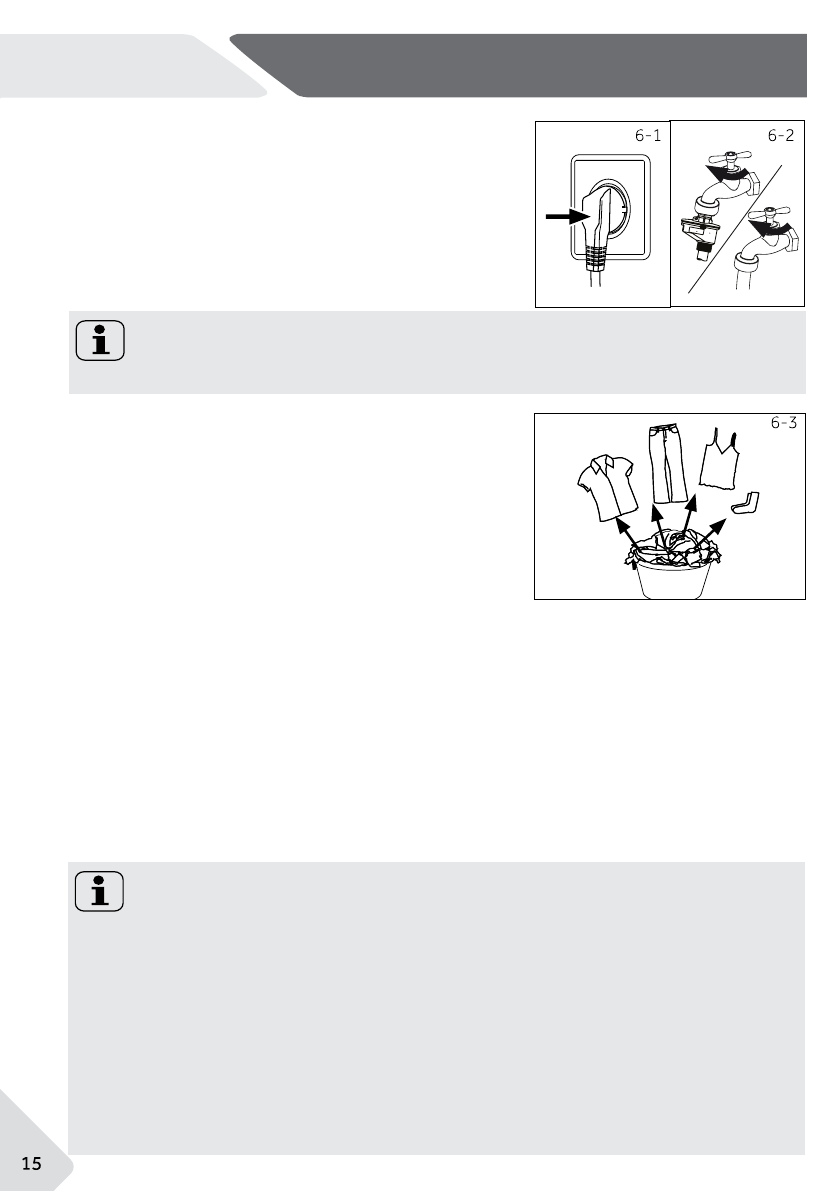 6-1

6-2

6-3

15