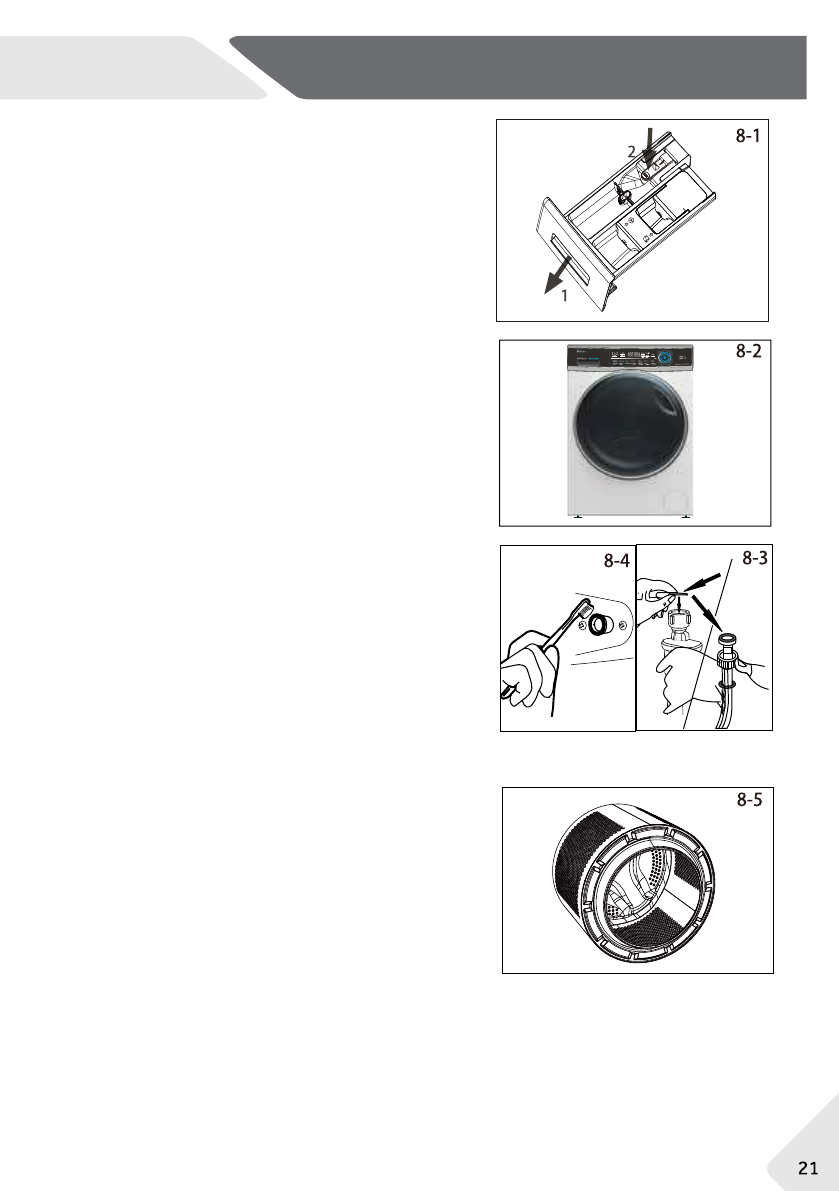 8-1

2

1

8-2

8-4

8-3

8-5

21