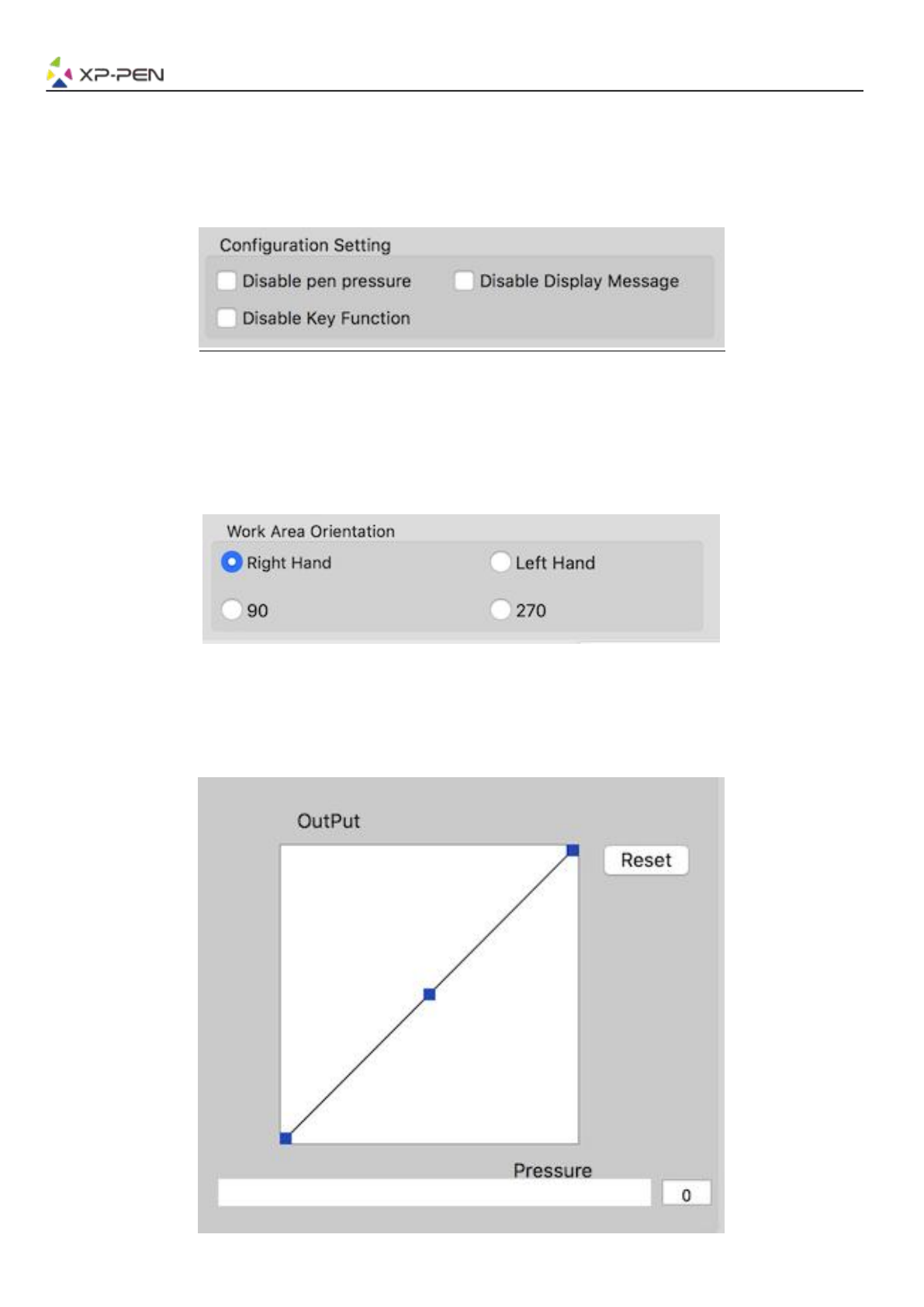 XP-PEN

Configuration Setting

Disable pen pressure

Disable Display Message

Disable Key Function

Work Area Orientation

Right Hand

Left Hand

90

270

OutPut

Reset

Pressure

0