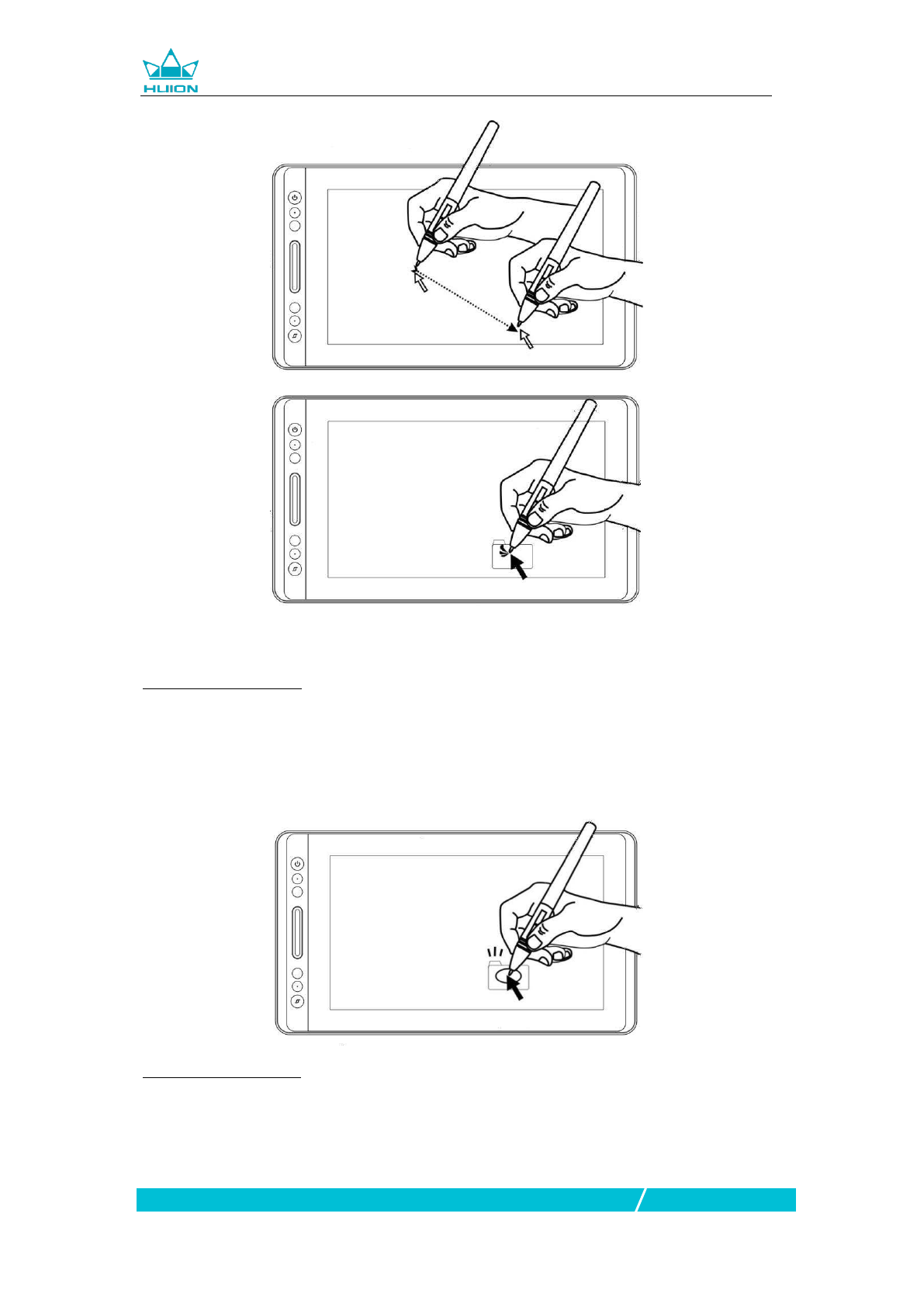 HUION