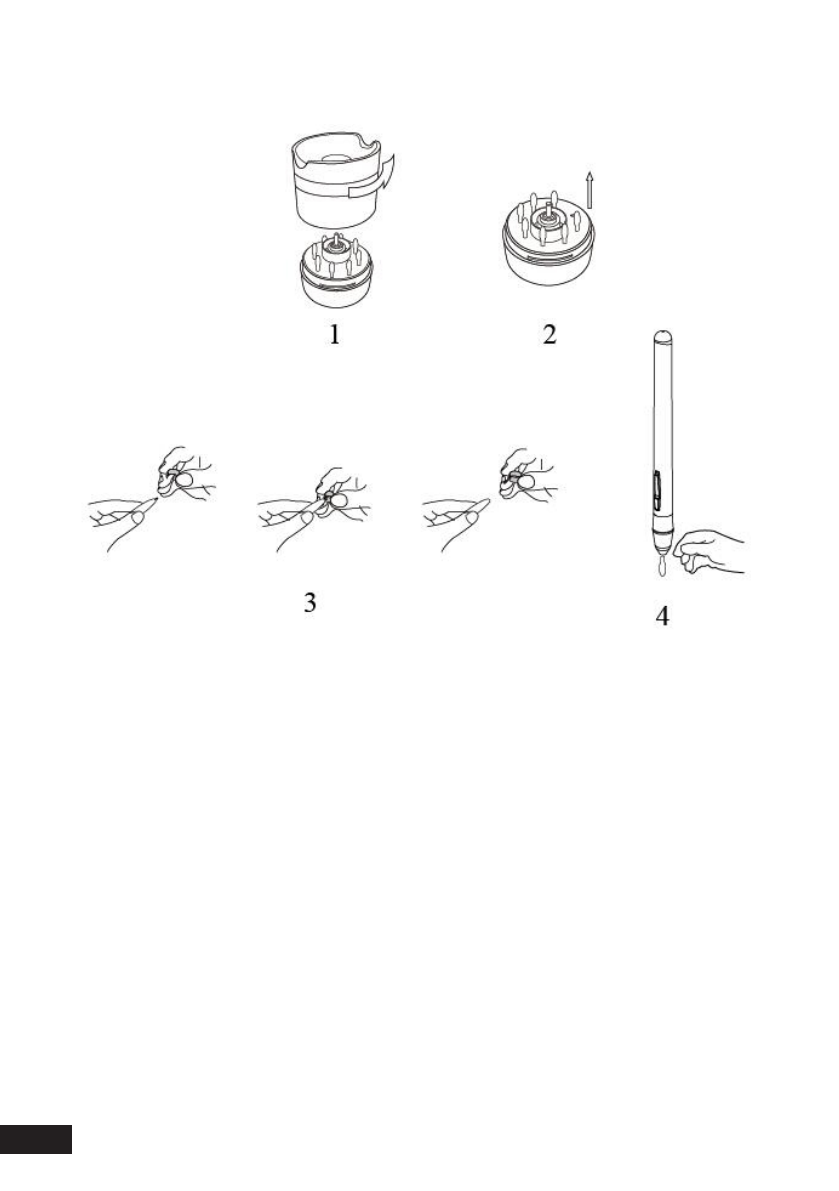 1

2

3

4