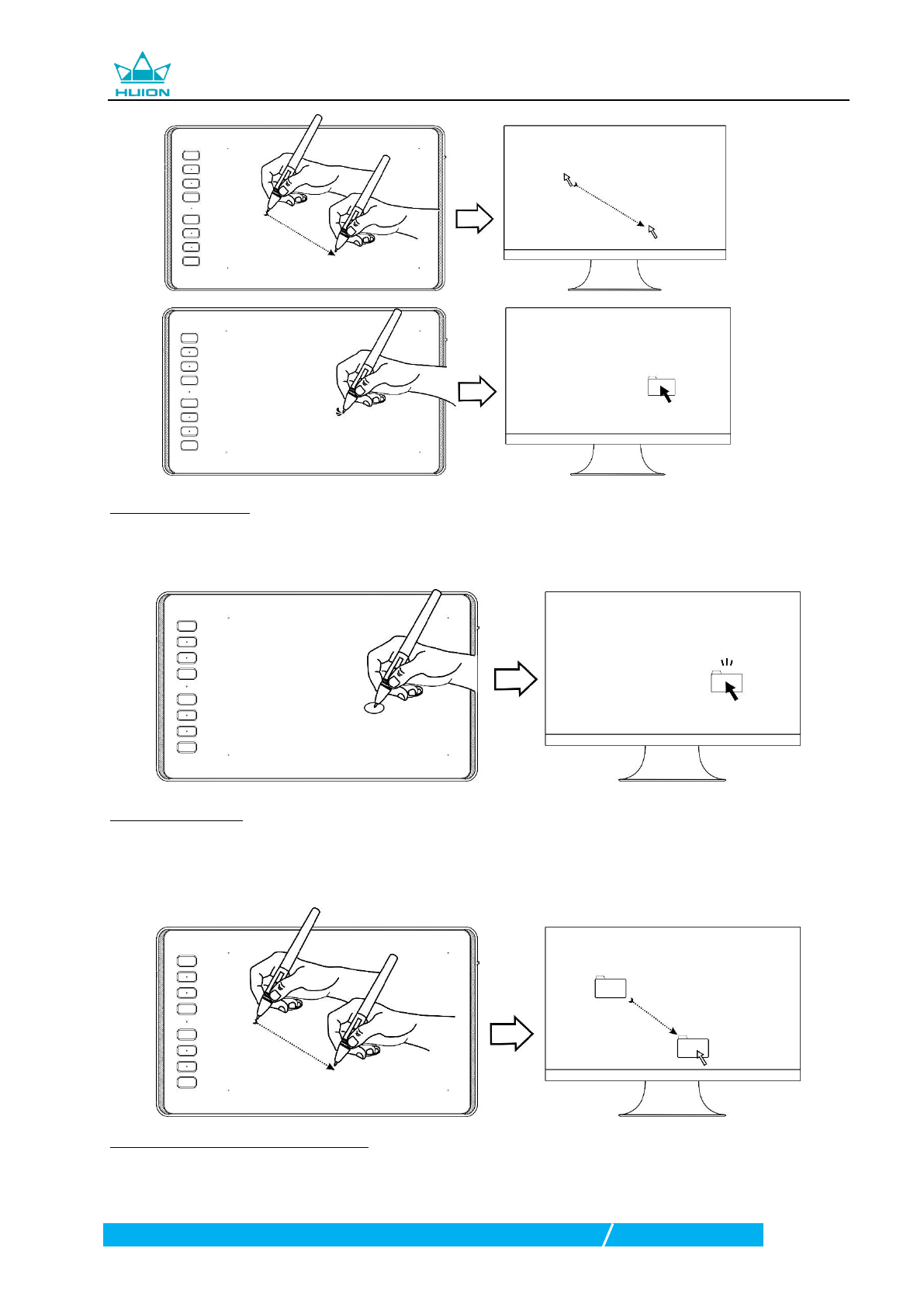 HUION