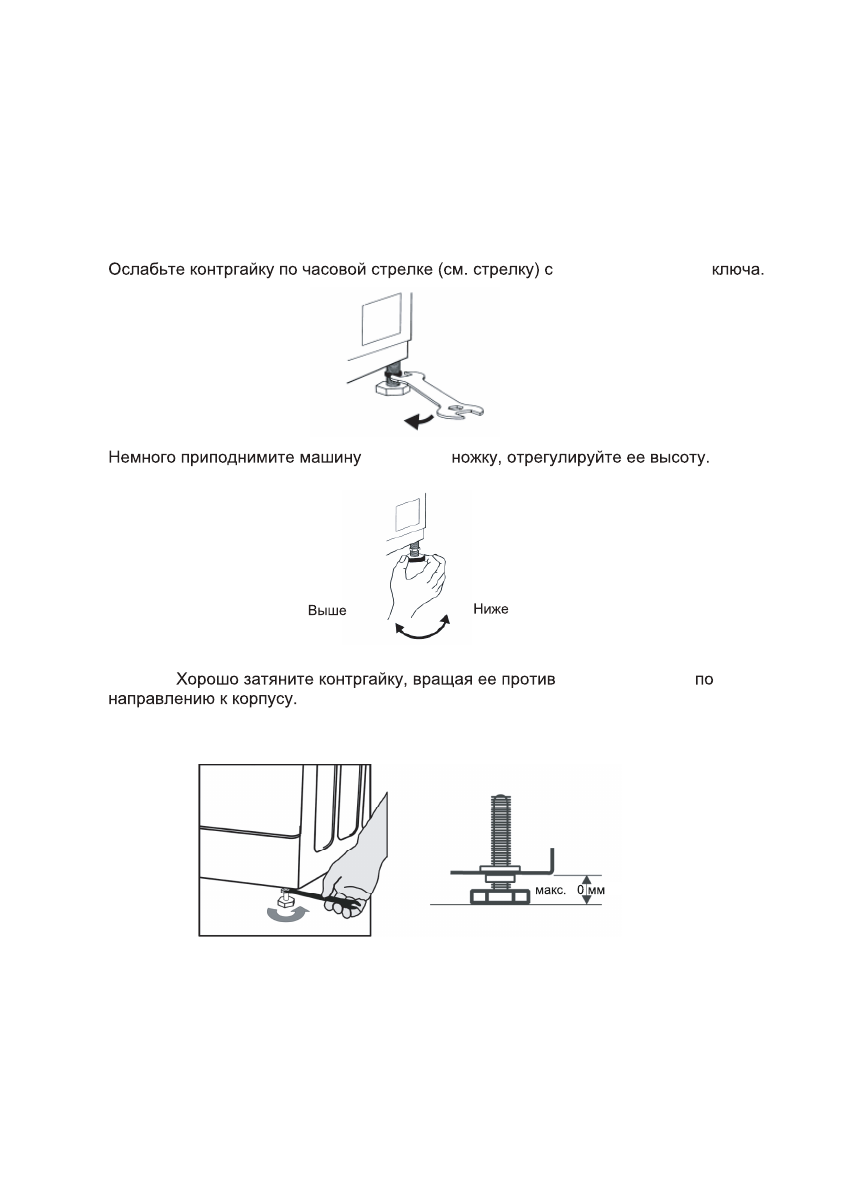 Ослабьте контргайку по часовой стрелке (см. стрелку) с ключа.

Немного приподнимите машину ножку, отрегулируйте ее высоту.

Выше

Ниже

Хорошо затяните контргайку, вращая ее против по направлению к корпусу.

макс. 0 мм