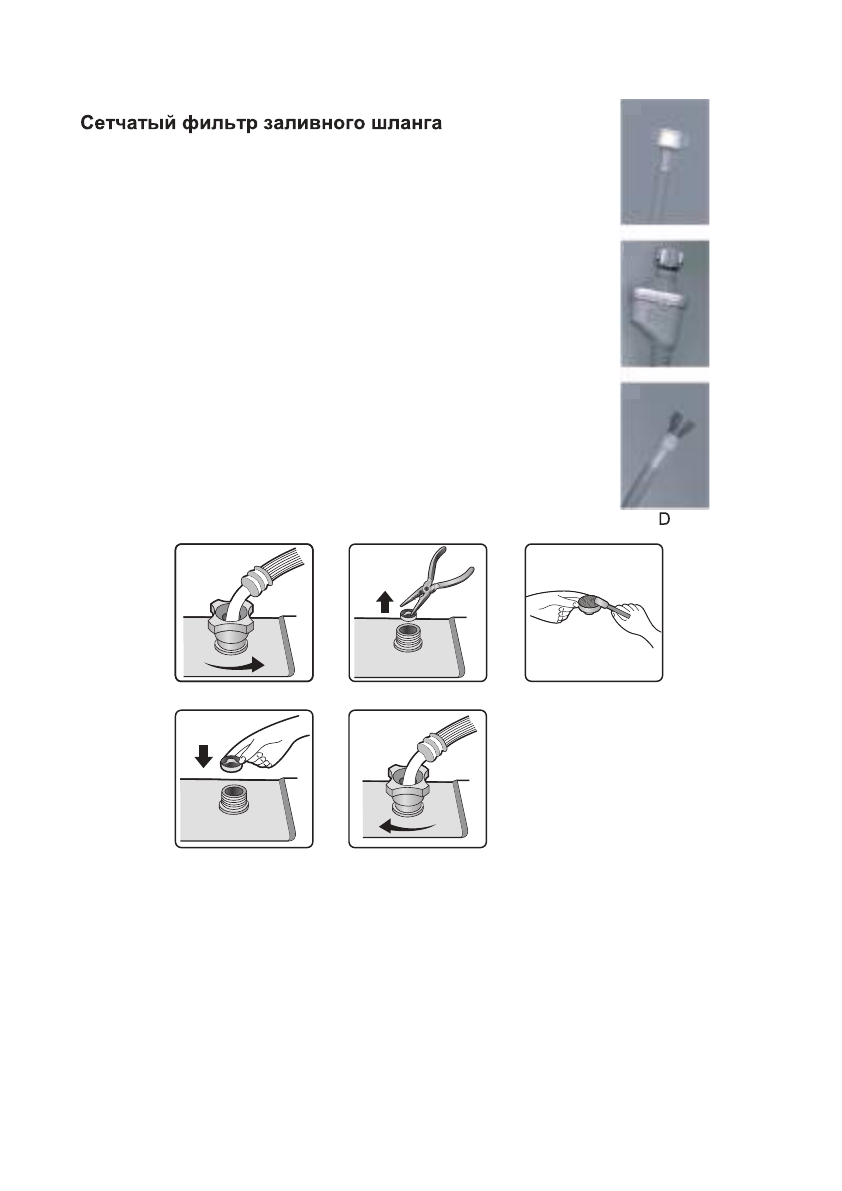 Сетчатый фильтр заливного шланга

D