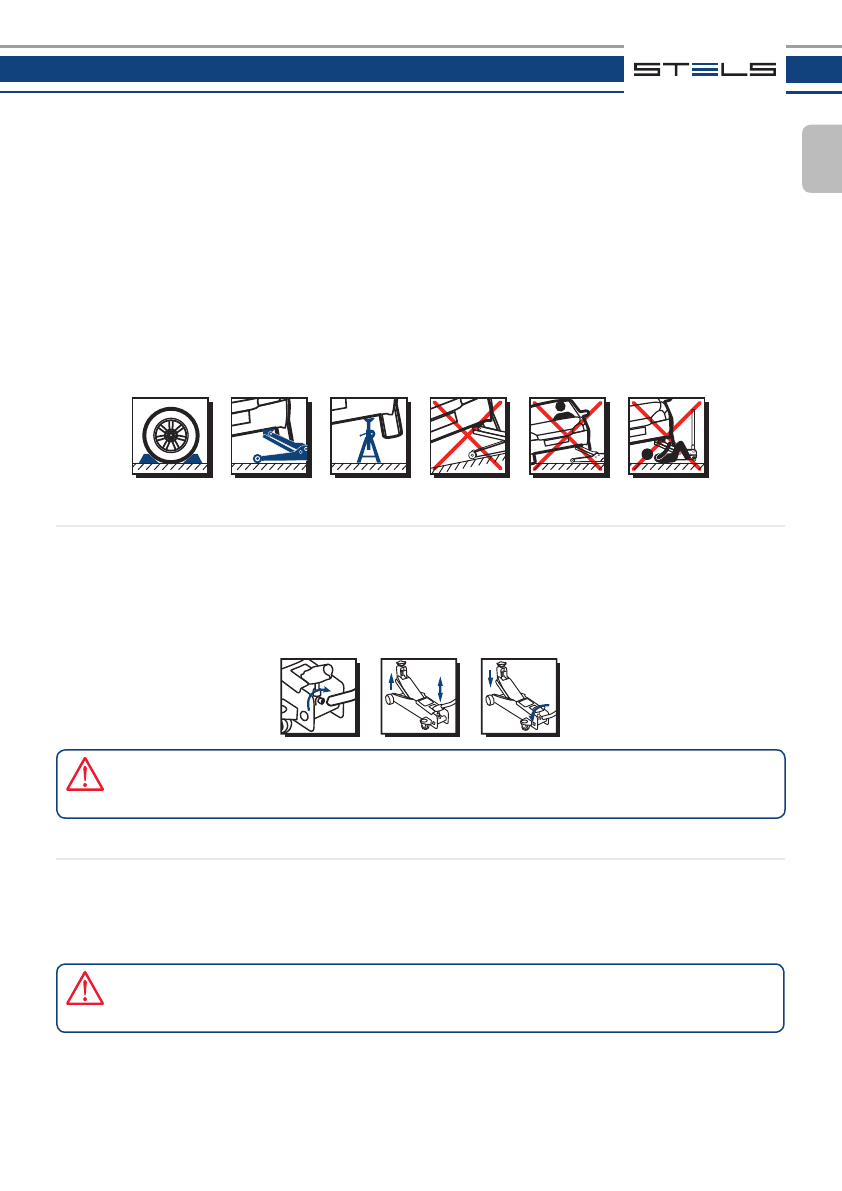 STELS