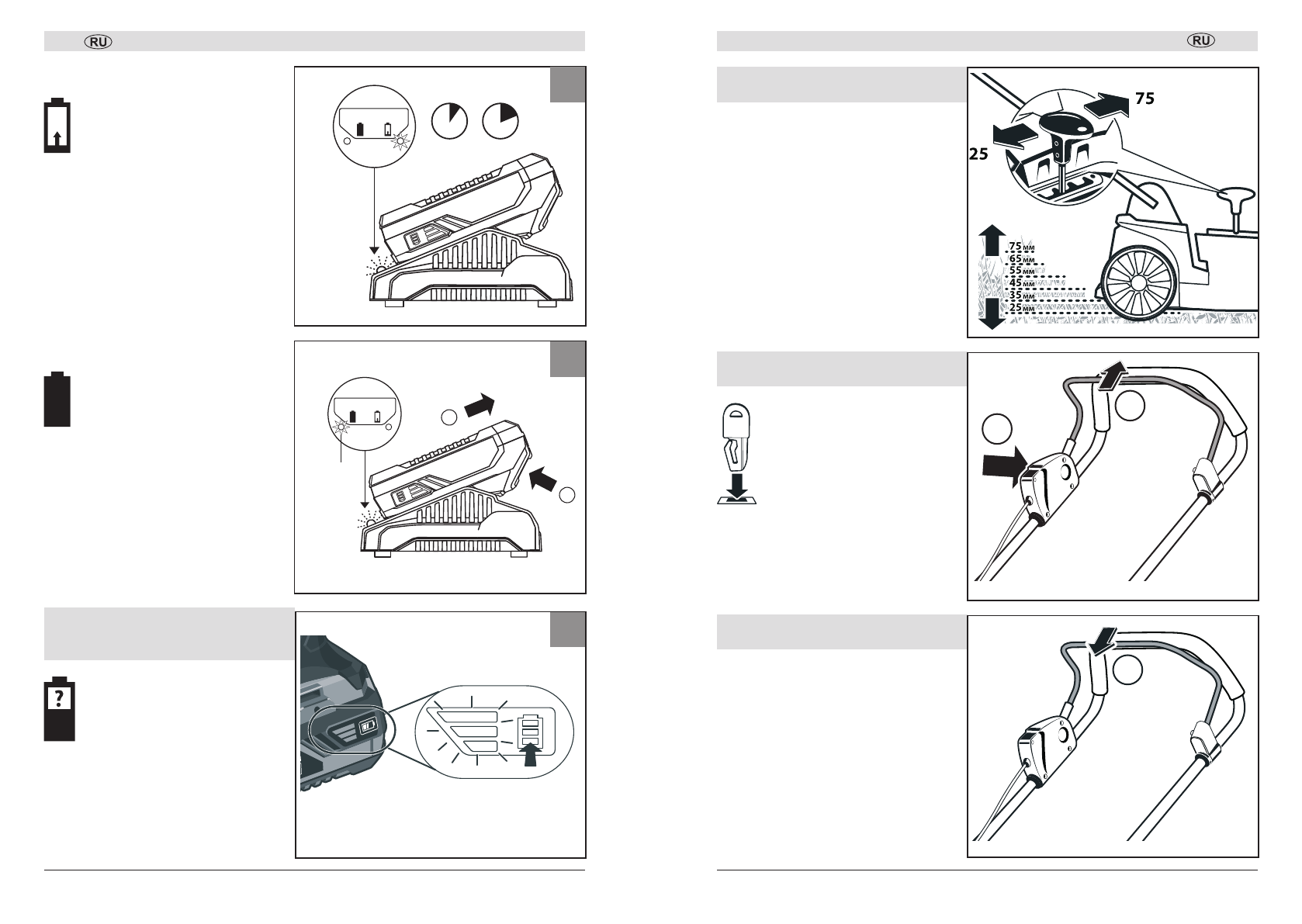 RU

RU

75

25

75 мм
65 мм
55 мм
45 мм
35 мм
25 мм