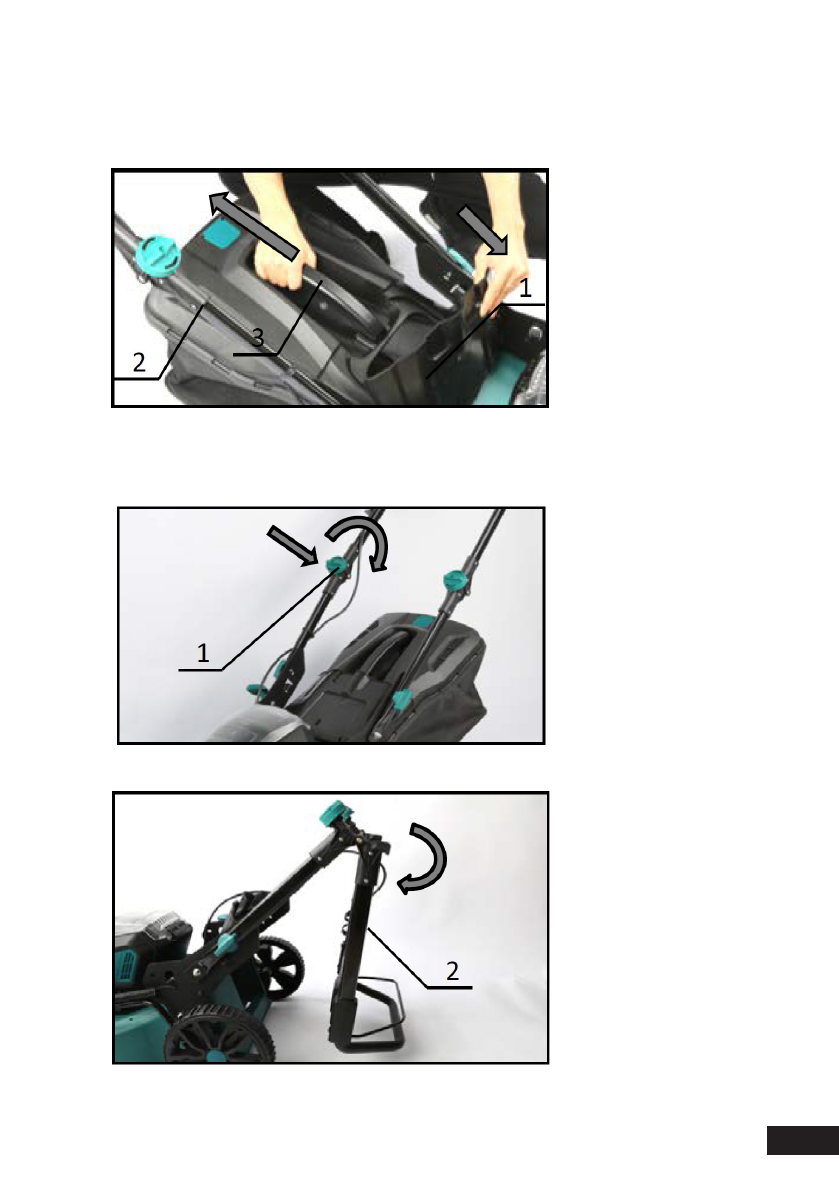 1
3
2

1

2