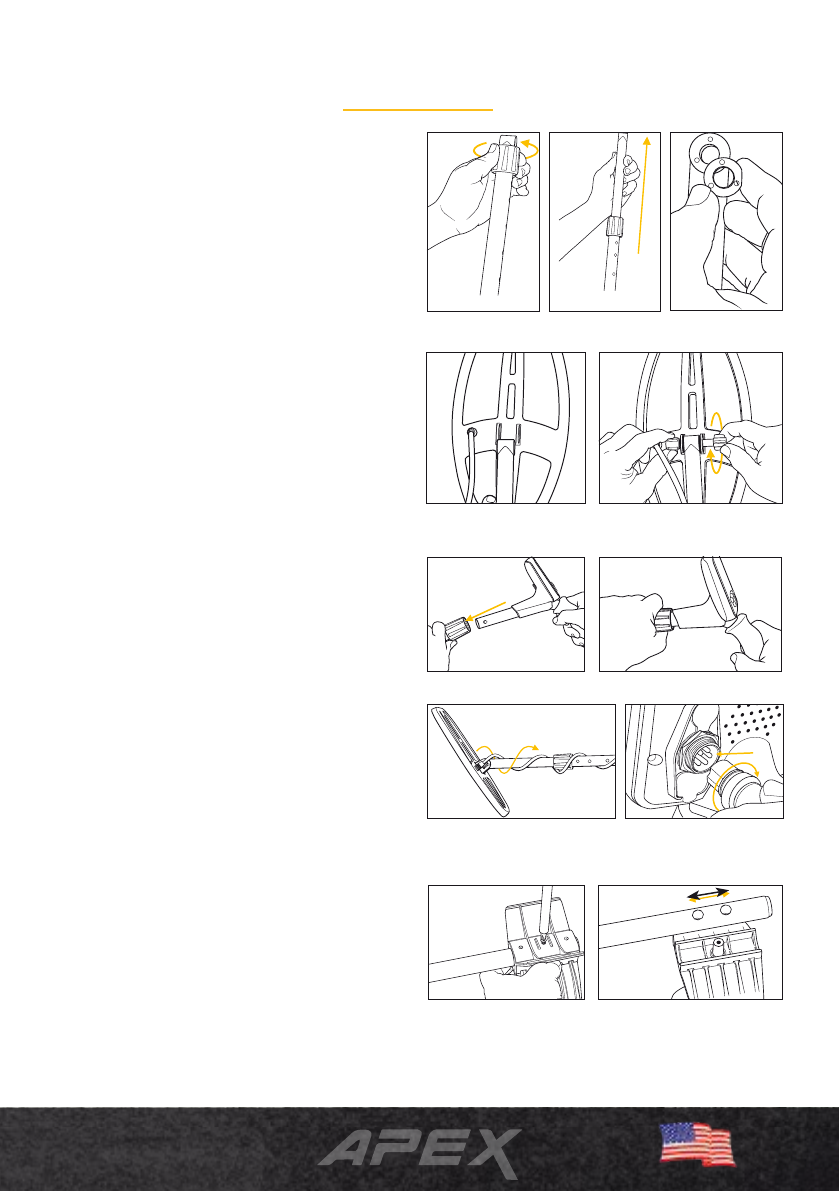 APEX