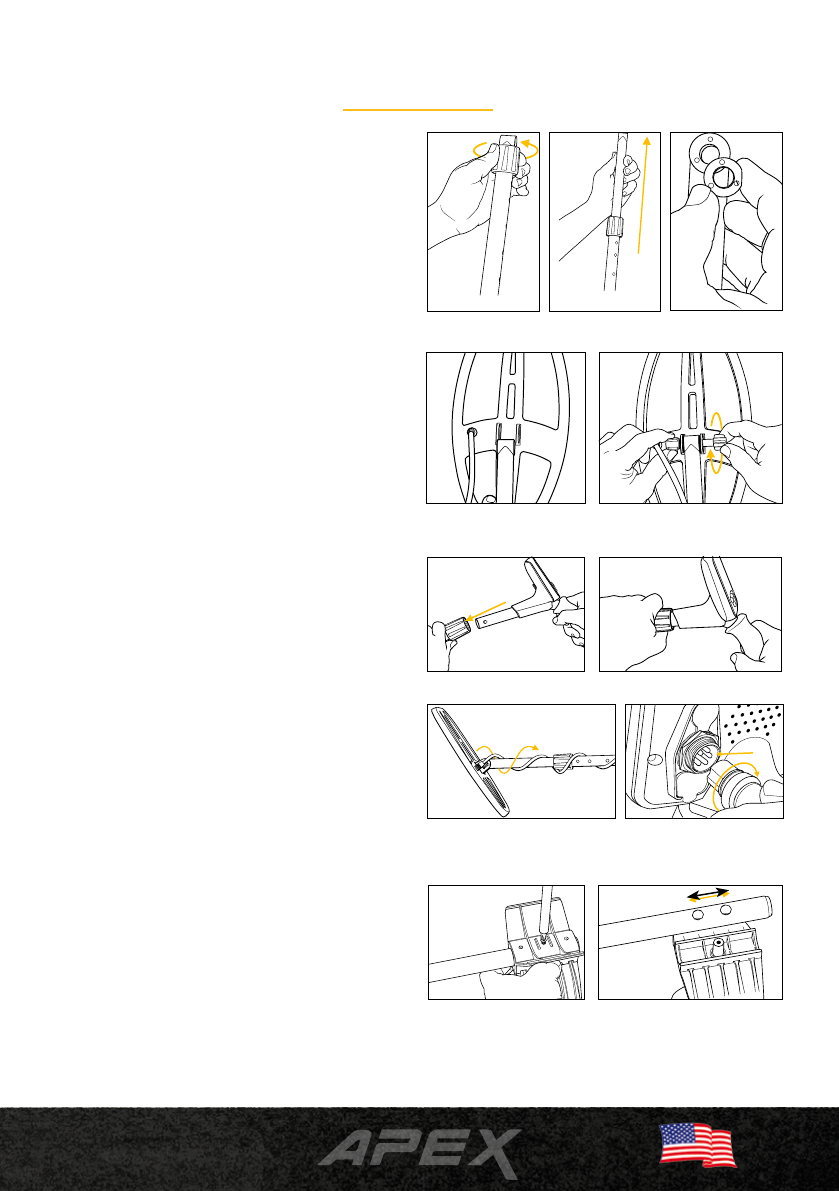 APEX