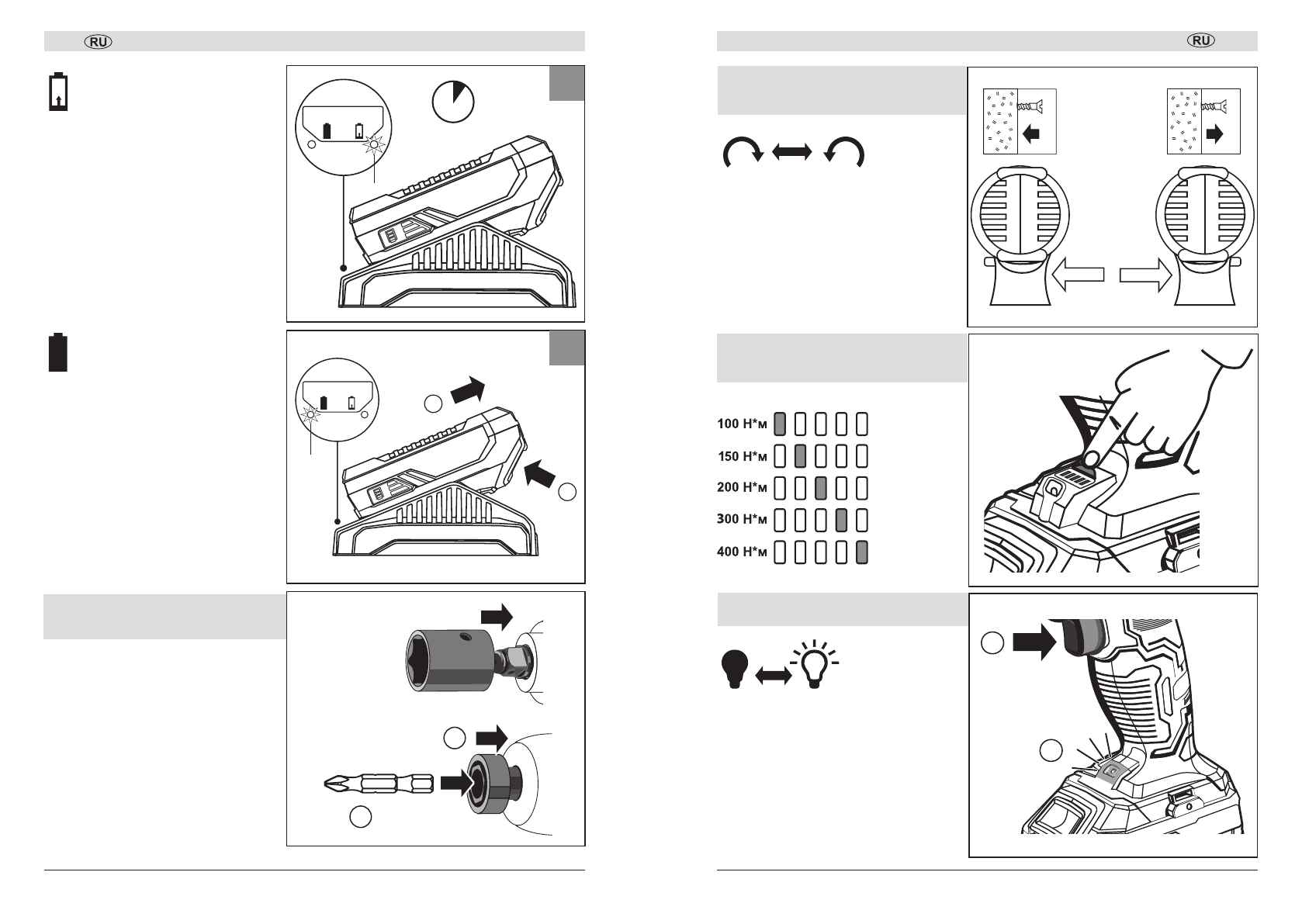 RU

RU

100 Н*м
150 Н*м
200 Н*м
300 Н*м
400 Н*м