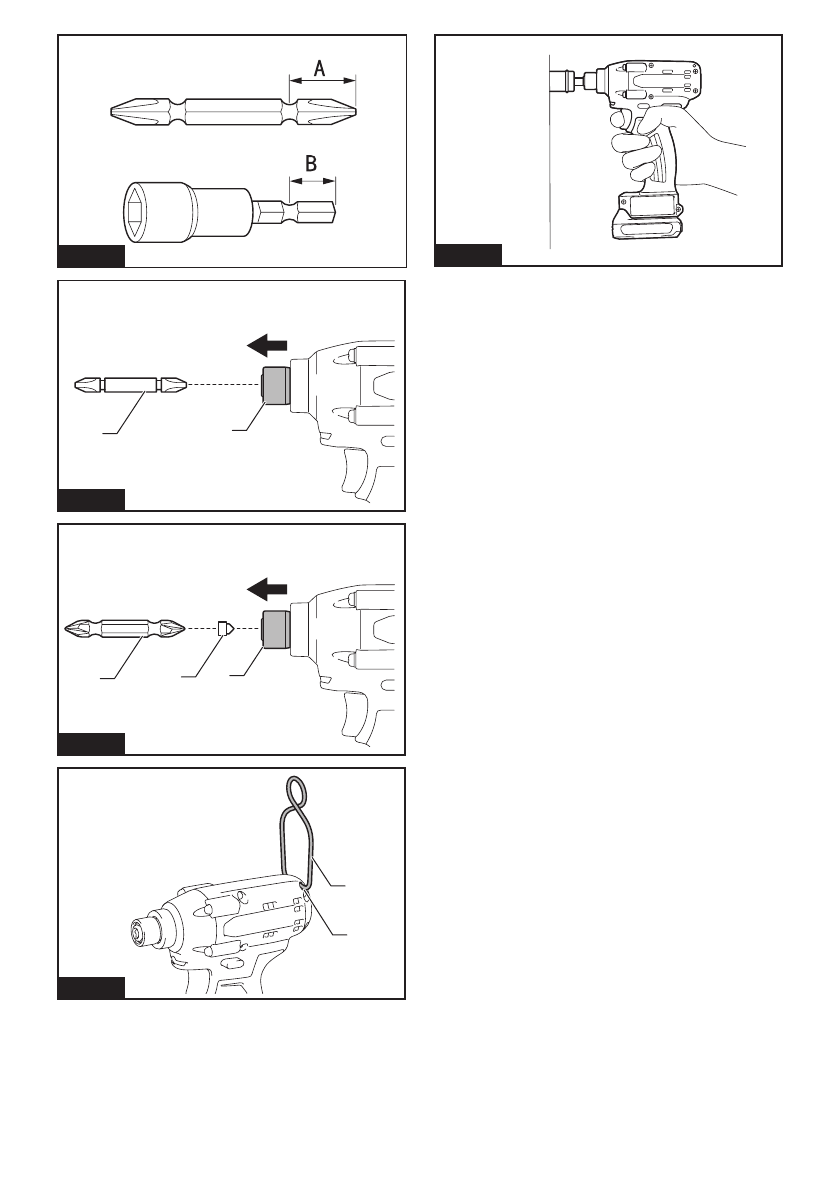 A
B