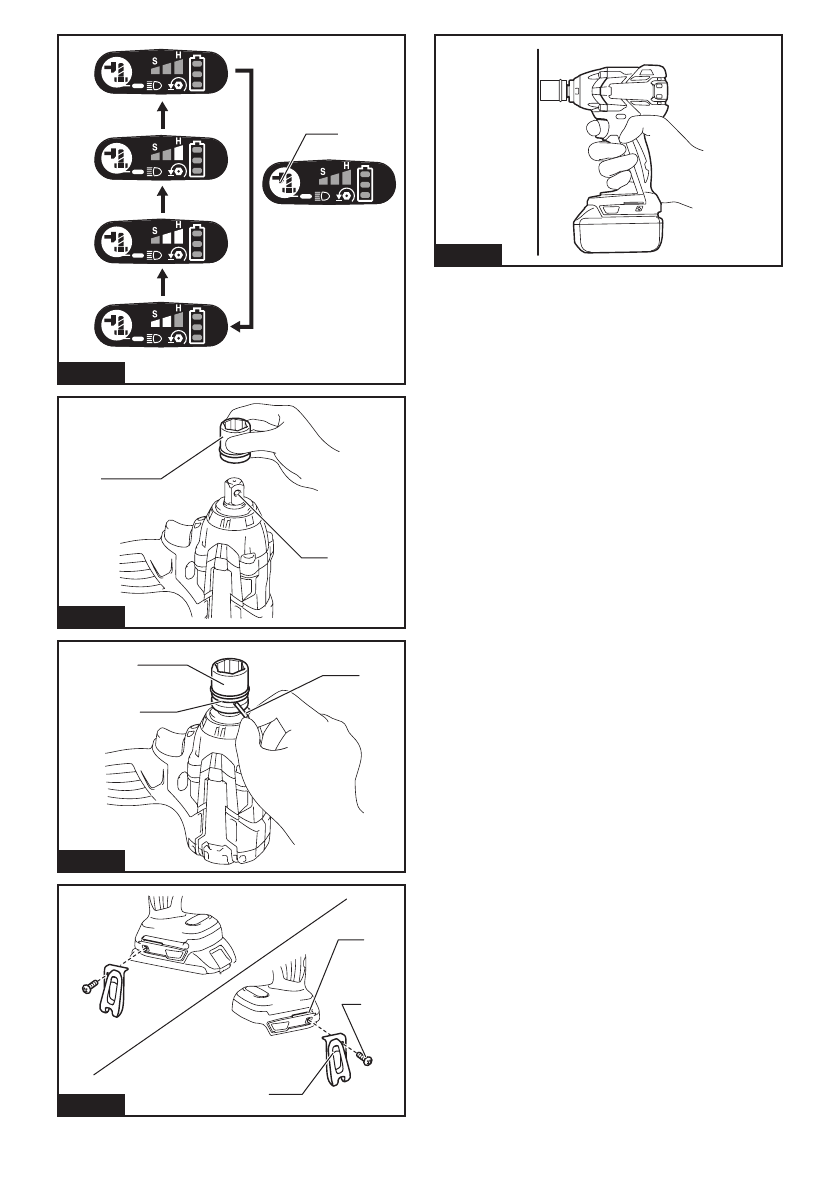 S H

S H

S H

S H

S H