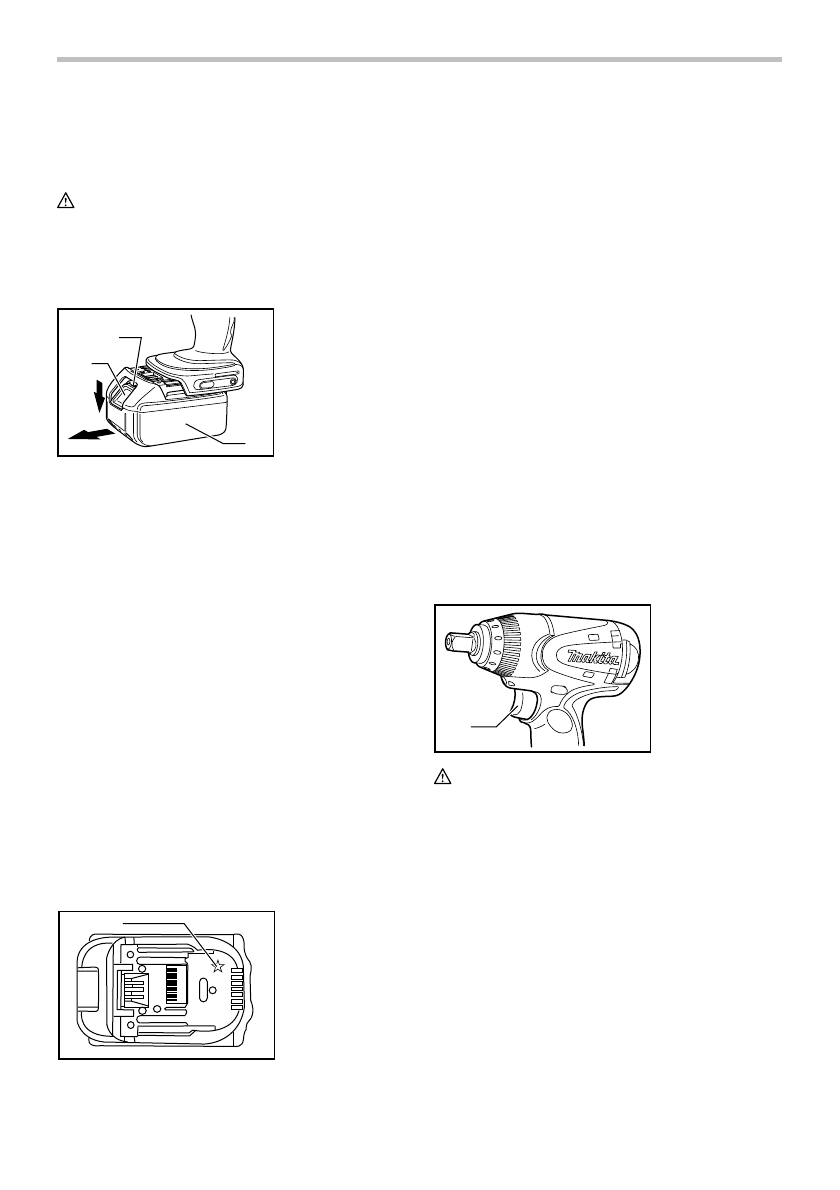 makita