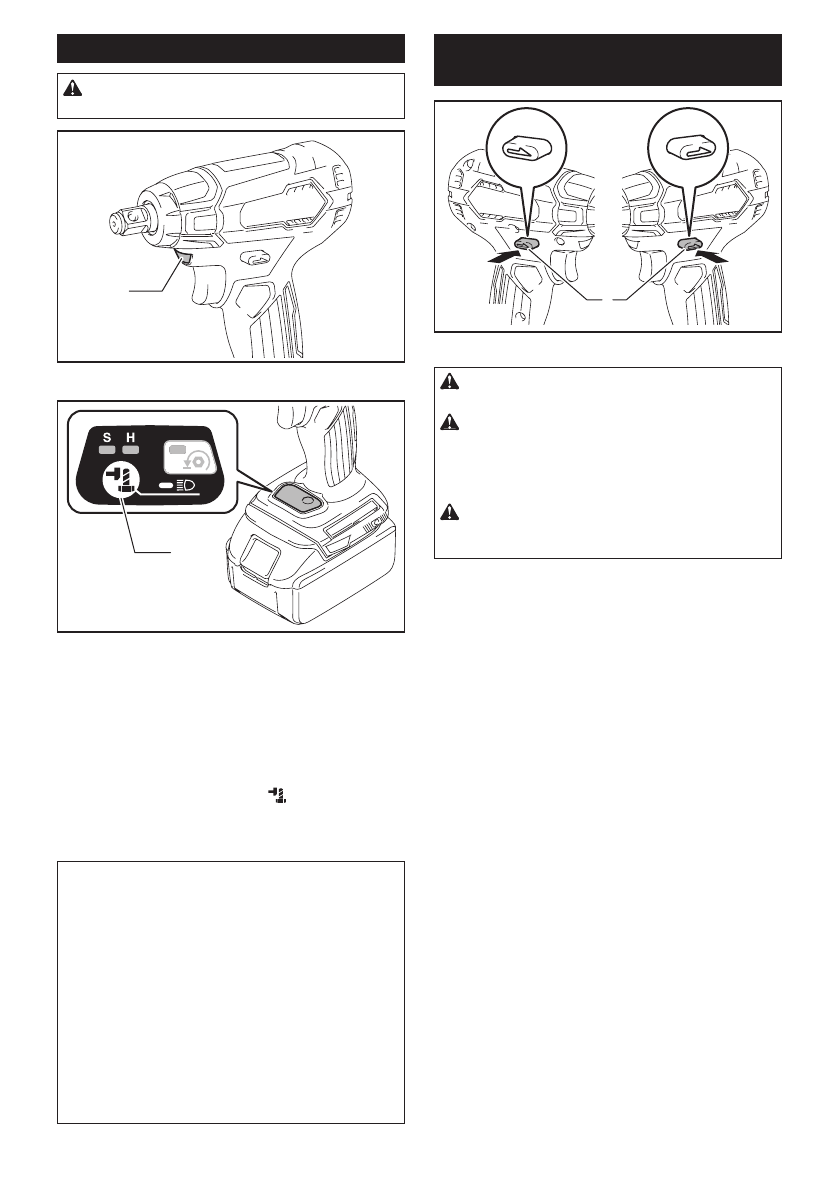 S H