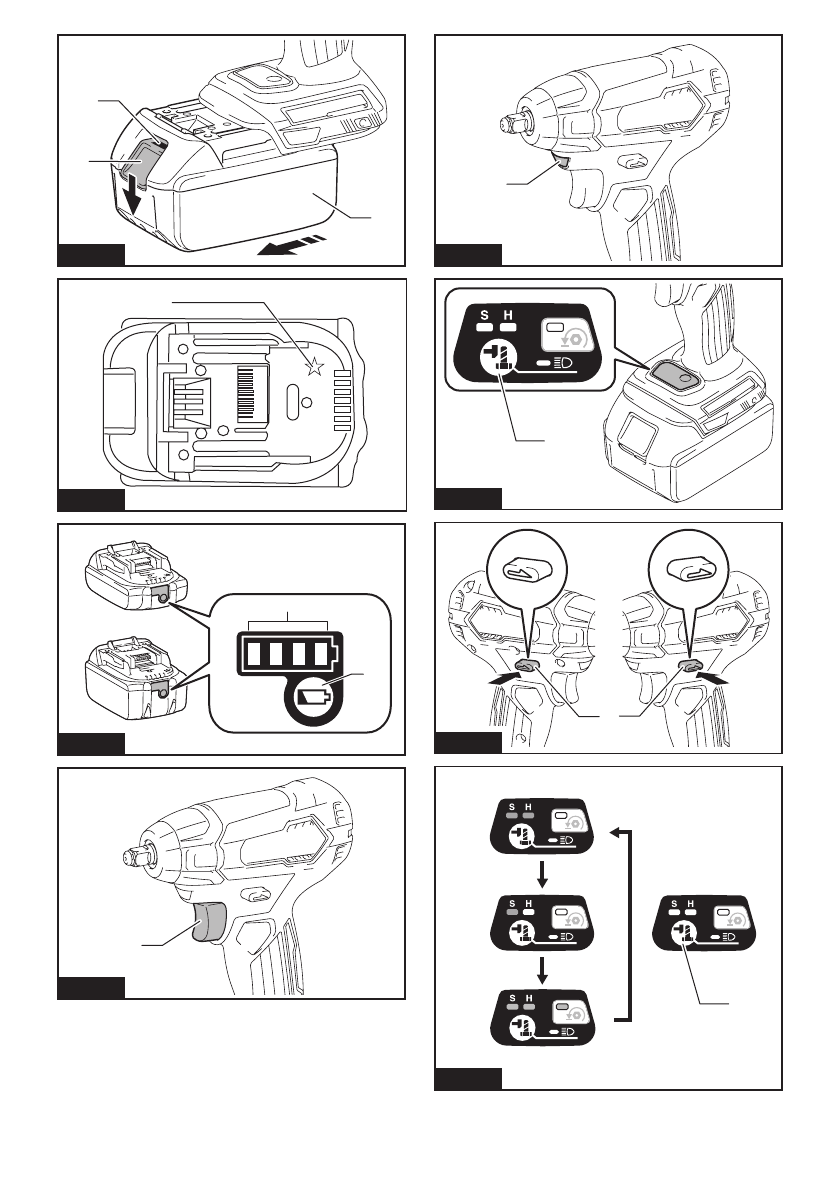 S H

S H

S H

S H

S H